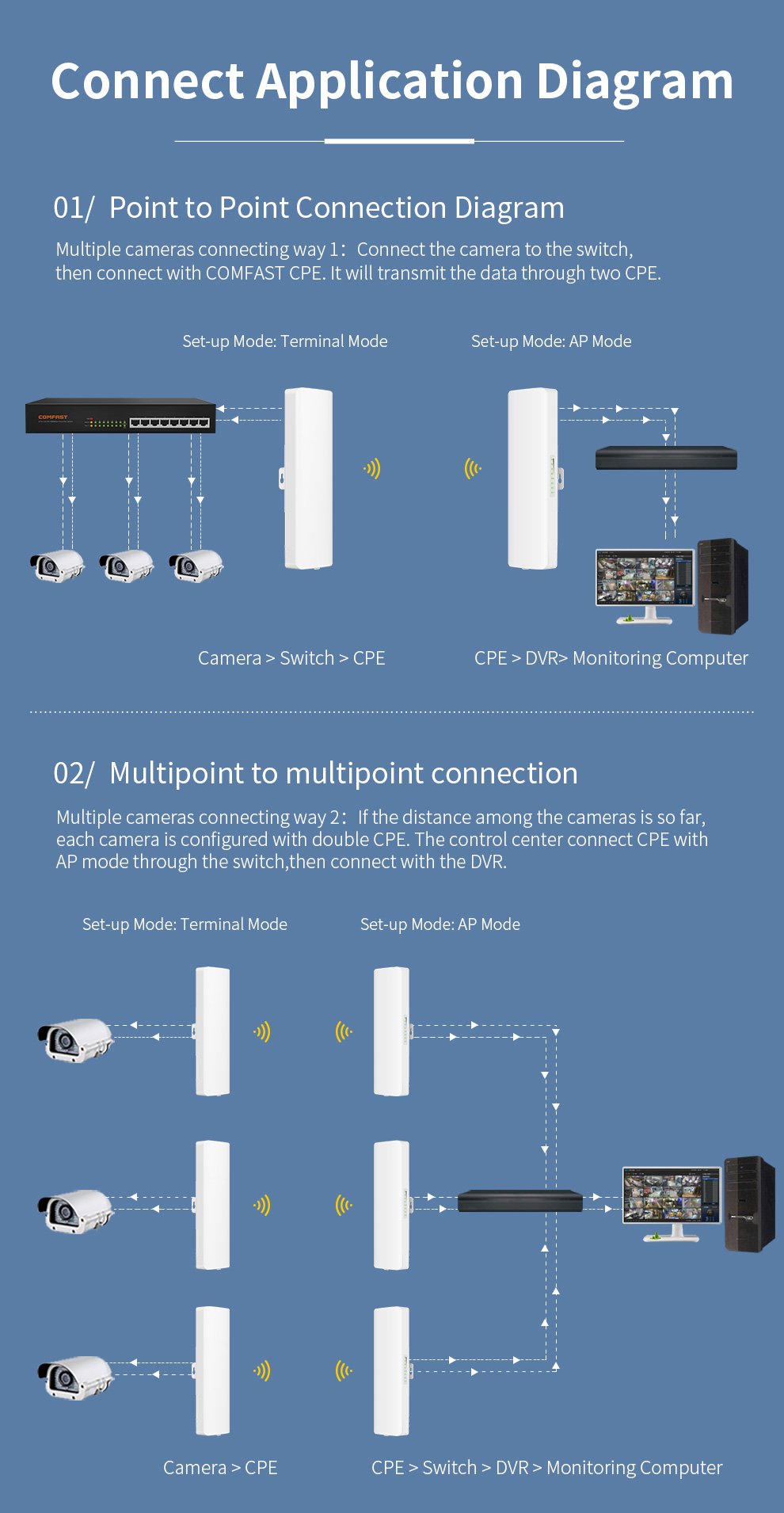 Connect Application Diagram

01/ Point to Point Connection Diagram

Multiple cameras connecting way 1: Connect the camera to the switch, then connect with COMFAST CPE. It will transmit the data through two CPE.

Set-up Mode: Terminal Mode

Set-up Mode: AP Mode

COMFAST

Camera > Switch > CPE

CPE > DVR> Monitoring Computer

02/ Multipoint to multipoint connection

Multiple cameras connecting way 2: If the distance among the cameras is so far, each camera is configured with double CPE. The control center connect CPE with AP mode through the switch,then connect with the DVR.

Set-up Mode: Terminal Mode

Set-up Mode: AP Mode

Camera > CPE

CPE > Switch > DVR > Monitoring Computer