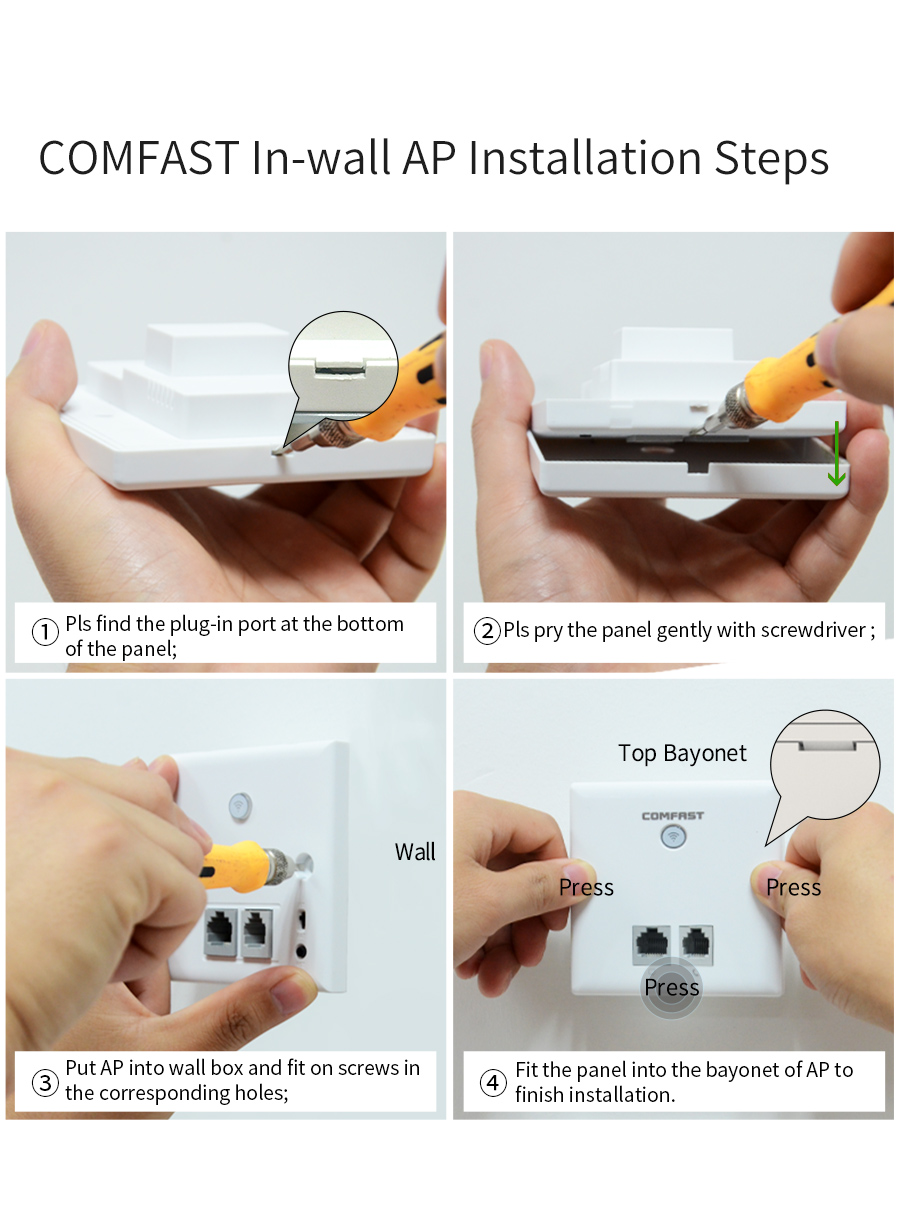 COMFAST In-wall AP Installation Steps

① Pls find the plug-in port at the bottom of the panel;

② Pls pry the panel gently with screwdriver ;

Wall

③ Put AP into wall box and fit on screws in the corresponding holes;

Top Bayonet

COMFAST

Press

Press

Press

④ Fit the panel into the bayonet of AP to finish installation.