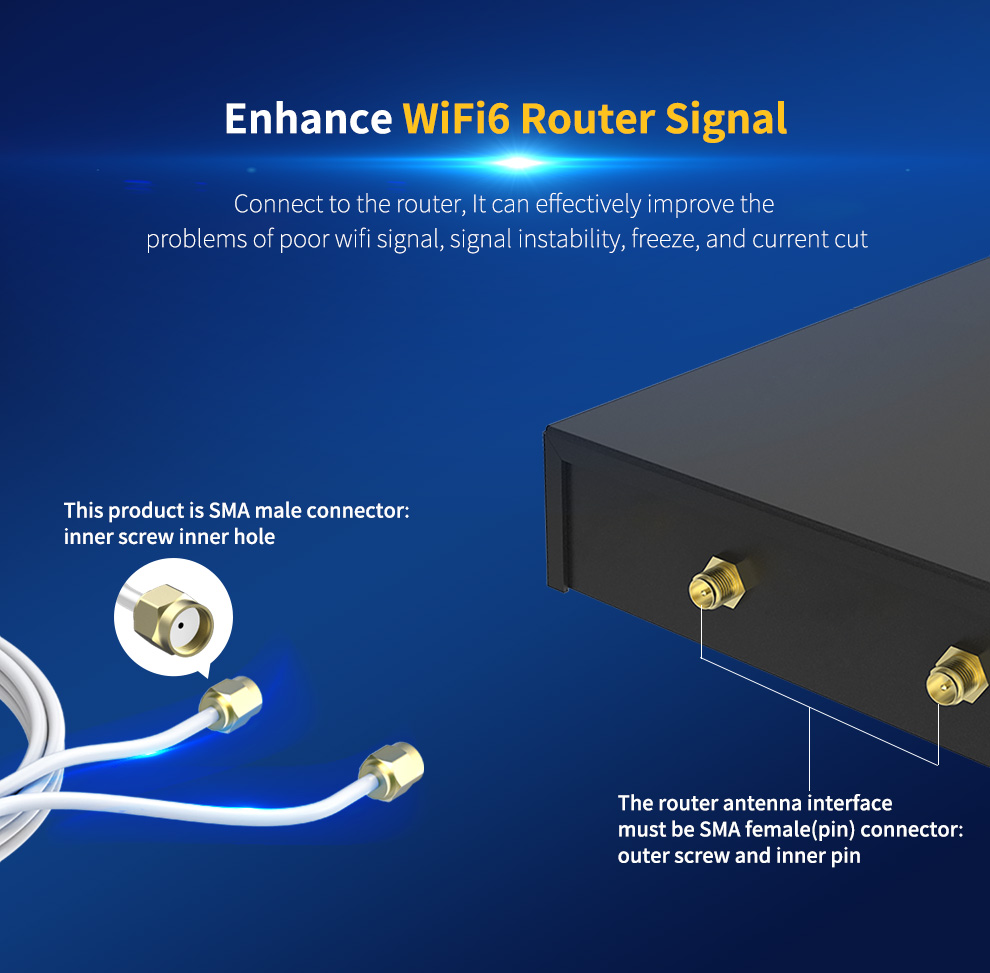 Enhance WiFi6 Router Signal

Connect to the router, It can effectively improve the problems of poor wifi signal, signal instability, freeze, and current cut

This product is SMA male connector: inner screw inner hole

The router antenna interface must be SMA female(pin) connector: outer screw and inner pin