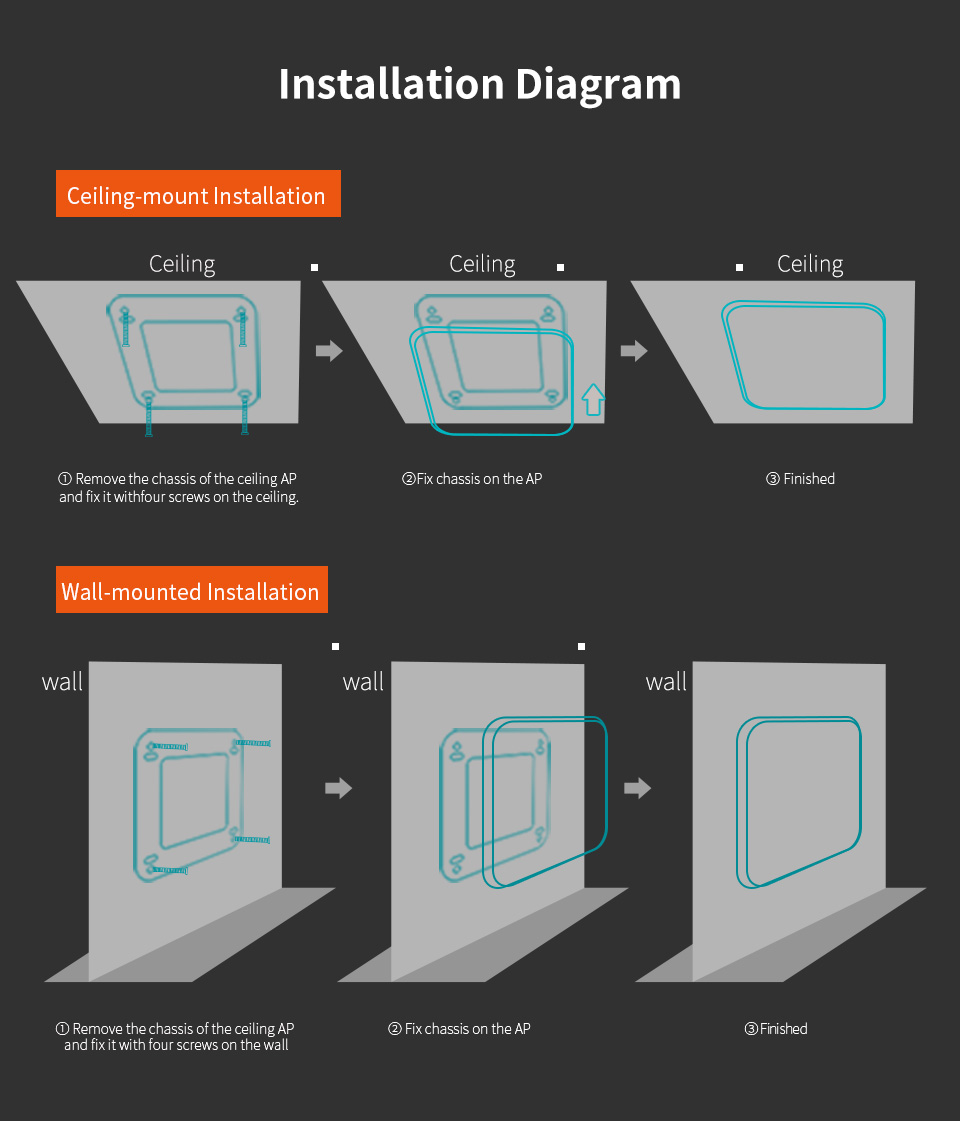 Installation Diagram

Ceiling-mount Installation

Ceiling

Ceiling

Ceiling

① Remove the chassis of the ceiling AP and fix it withfour screws on the ceiling.

②Fix chassis on the AP

③ Finished

Wall-mounted Installation

wall

wall

wall

① Remove the chassis of the ceiling AP and fix it with four screws on the wall

② Fix chassis on the AP

③Finished