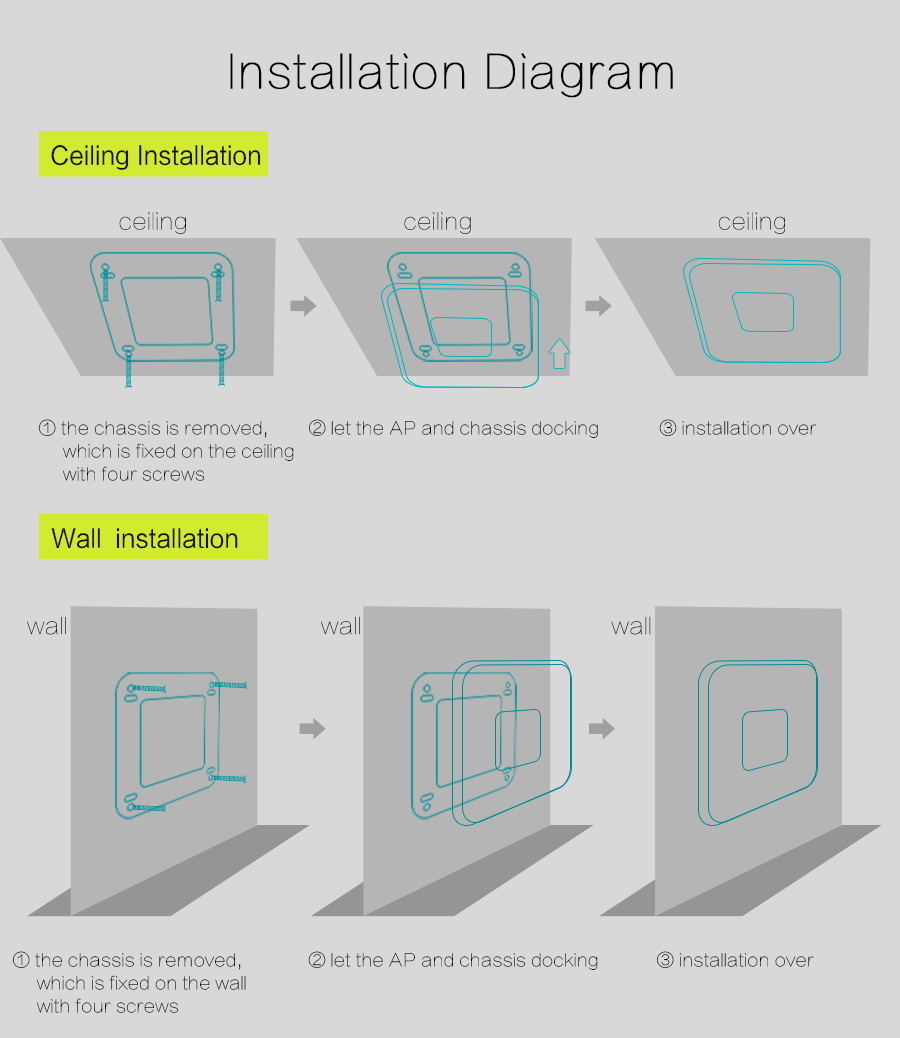 Installation Diagram

Ceiling Installation

ceiling

ceiling

ceiling

① the chassis is removed, which is fixed on the ceiling with four screws

② let the AP and chassis docking

③ installation over

Wall installation

wall

wall

wall

① the chassis is removed, which is fixed on the wall with four screws

② let the AP and chassis docking

③ installation over