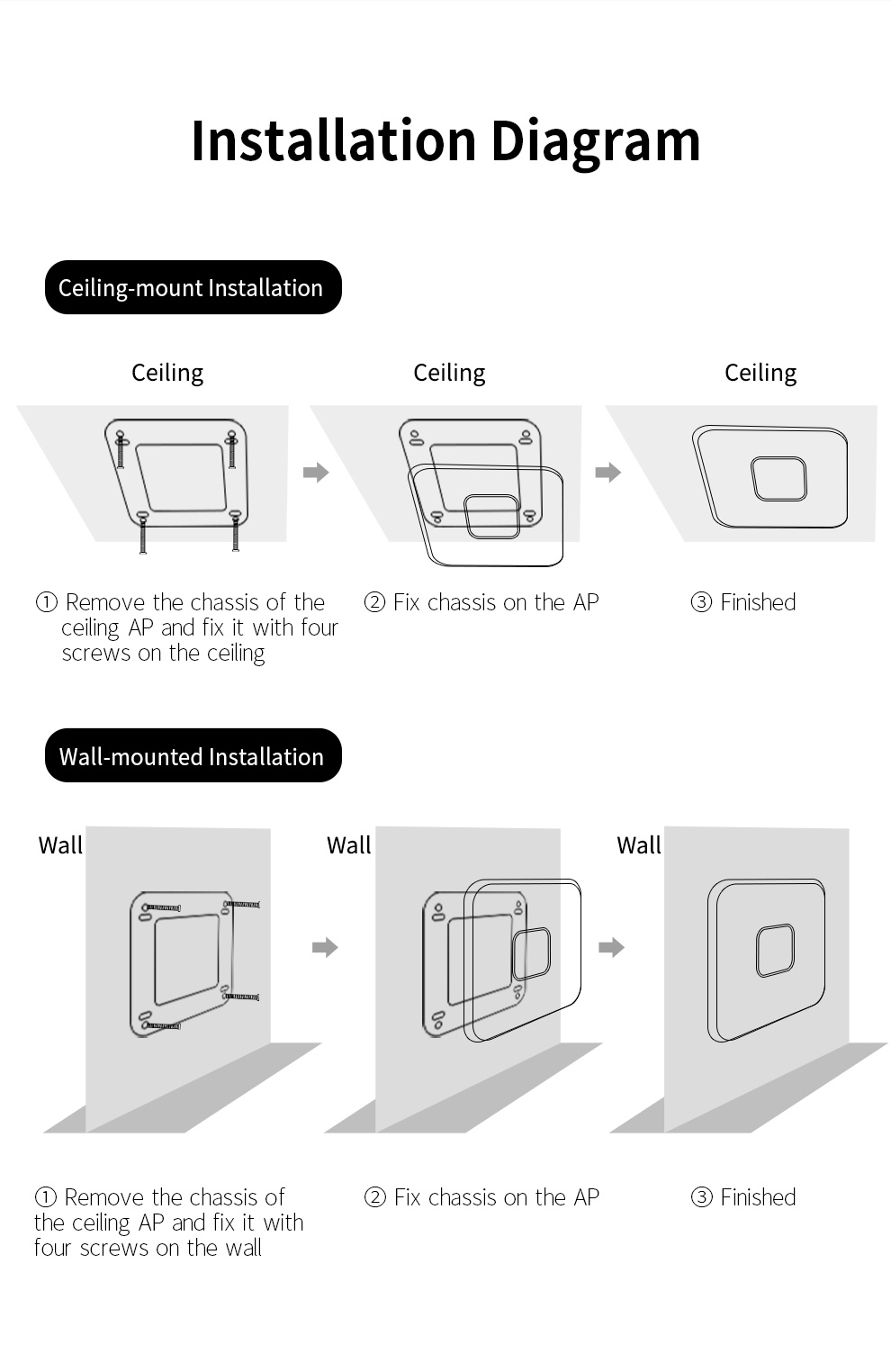 Installation Diagram

Ceiling-mount Installation

Ceiling

Ceiling

Ceiling

① Remove the chassis of the ceiling AP and fix it with four screws on the ceiling

② Fix chassis on the AP

③ Finished

Wall-mounted Installation

Wall

Wall

Wall

① Remove the chassis of the ceiling AP and fix it with four screws on the wall

② Fix chassis on the AP

③ Finished