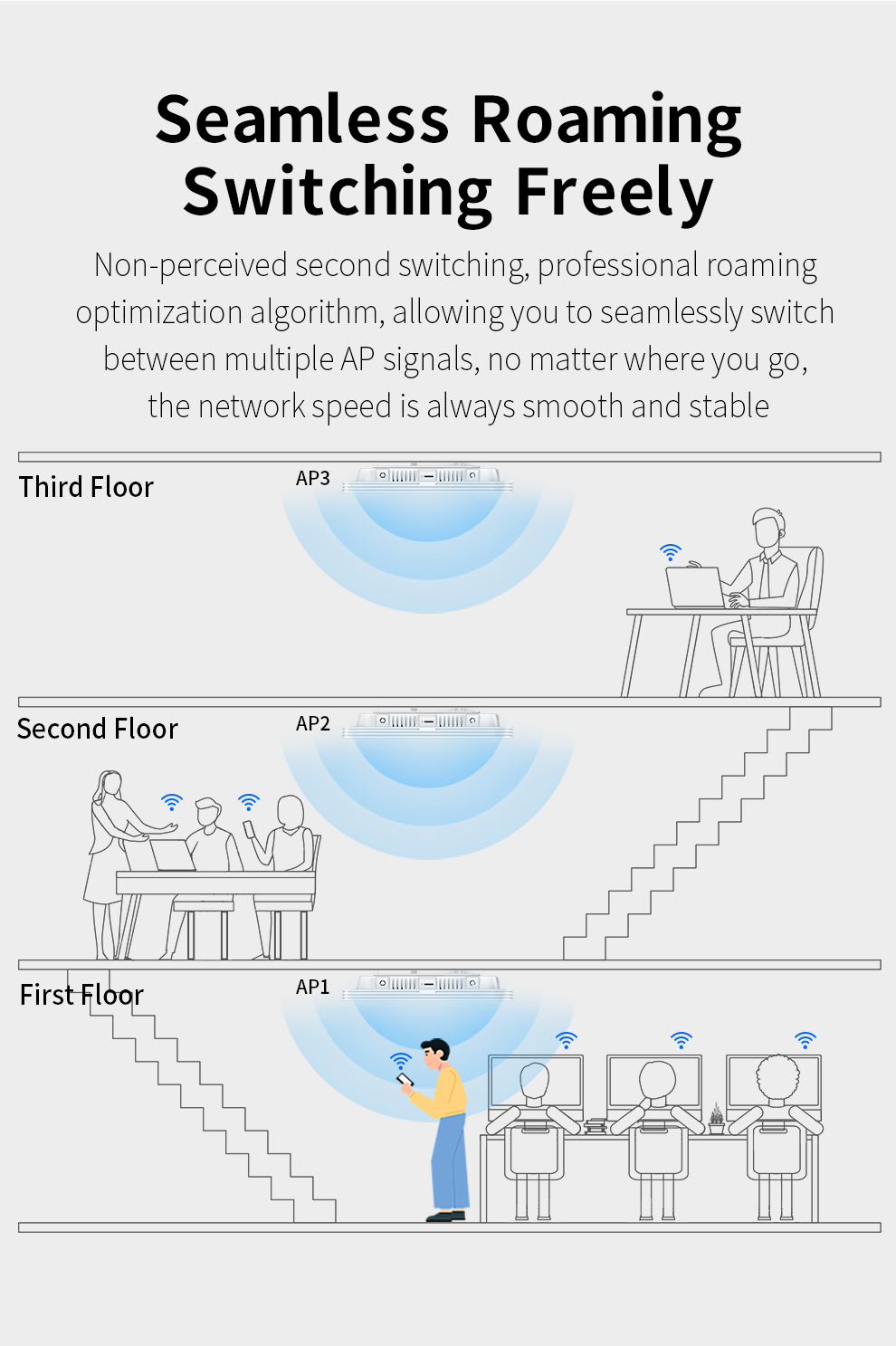 Seamless Roaming Switching Freely

Non-perceived second switching, professional roaming optimization algorithm, allowing you to seamlessly switch between multiple AP signals, no matter where you go, the network speed is always smooth and stable

Third Floor

AP3

Second Floor

AP2

First Floor

AP1