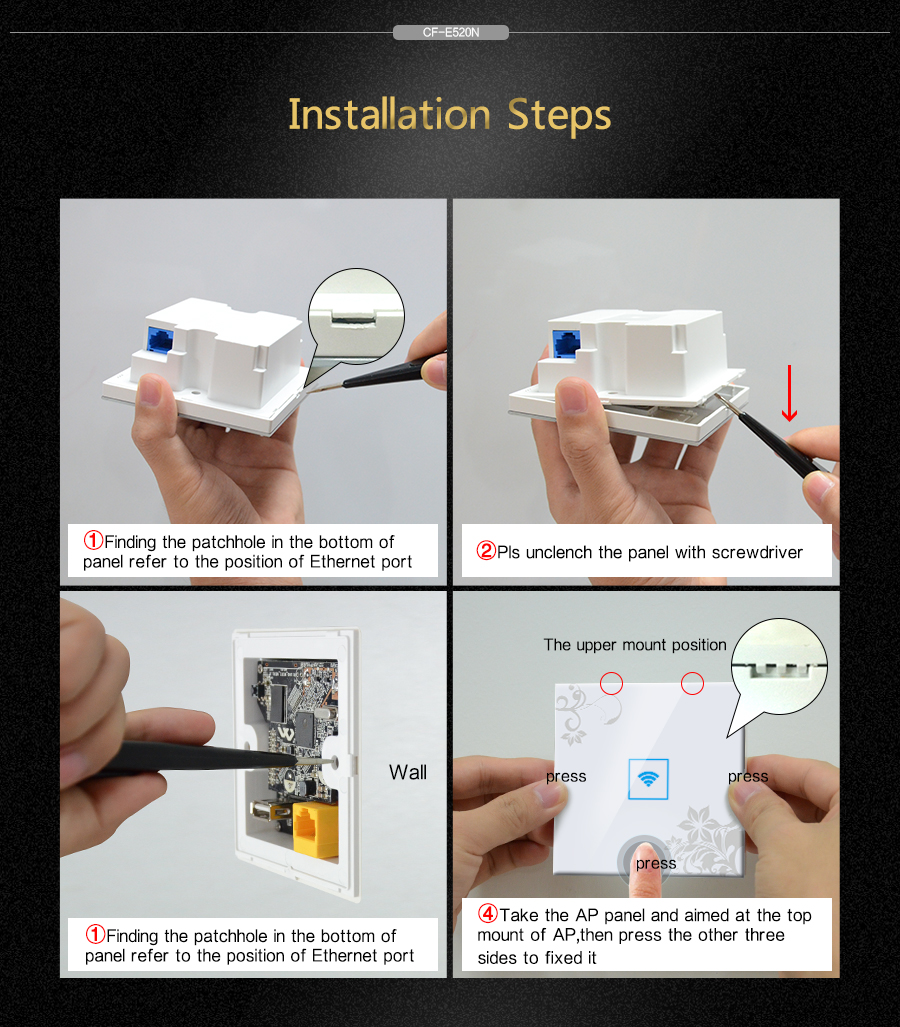 CF-E520N

Installation Steps

①Finding the patchhole in the bottom of panel refer to the position of Ethernet port

②Pls unclench the panel with screwdriver

Wall

①Finding the patchhole in the bottom of panel refer to the position of Ethernet port

The upper mount position

press

press

press

④Take the AP panel and aimed at the top mount of AP,then press the other three sides to fixed it