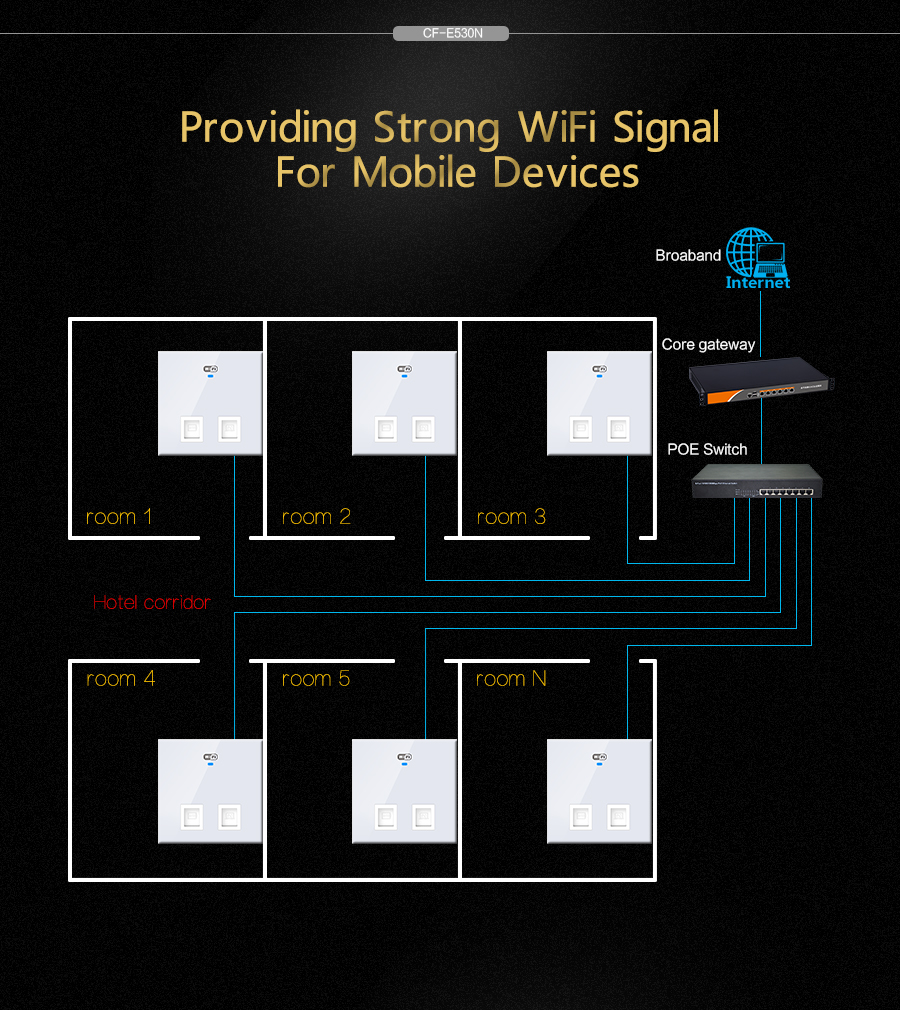 CF-E530N

Providing Strong WiFi Signal For Mobile Devices

Broaband

Internet

Core gateway

POE Switch

room 1

room 2

room 3

Hotel corridor

room 4

room 5

room N