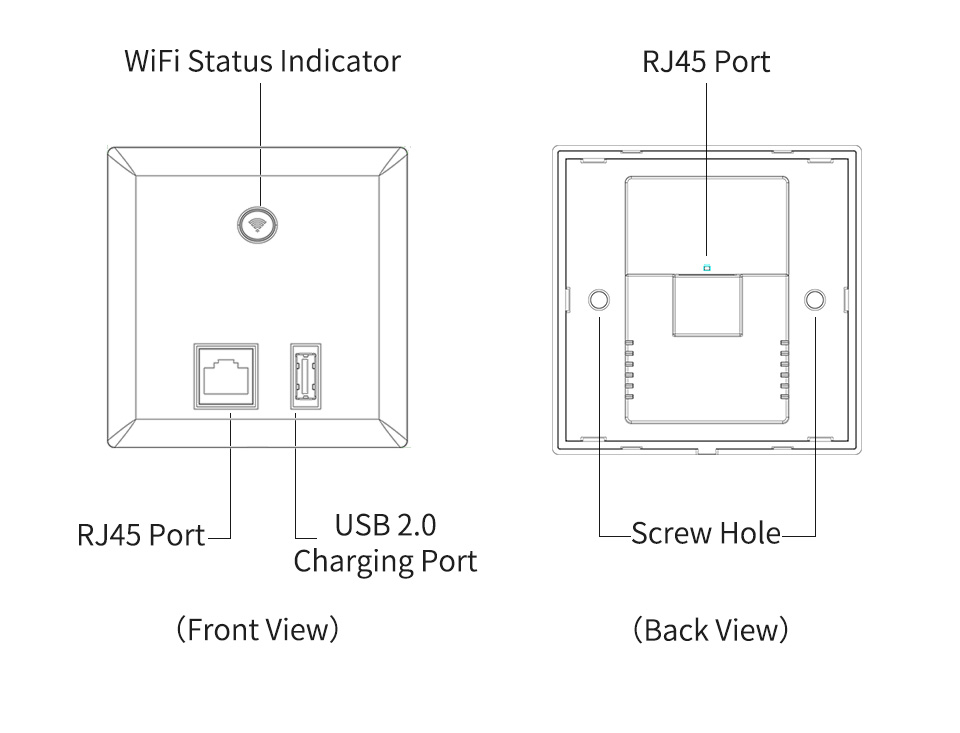 WiFi Status Indicator

RJ45 Port

USB 2.0
Charging Port

（Front View）

RJ45 Port

Screw Hole

（Back View）