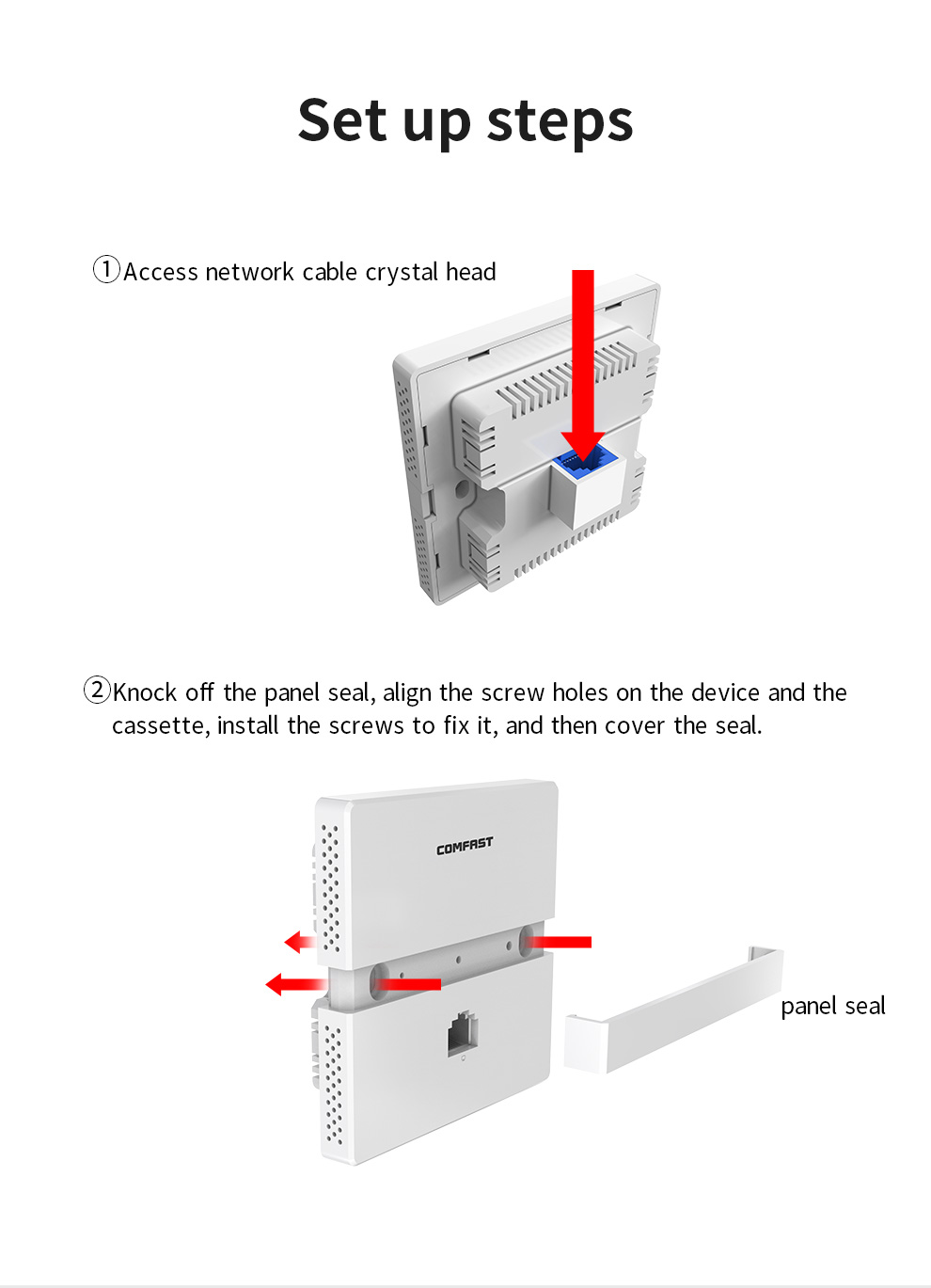 Set up steps

①Access network cable crystal head

②Knock off the panel seal, align the screw holes on the device and the cassette, install the screws to fix it, and then cover the seal.

COMFAST

panel seal