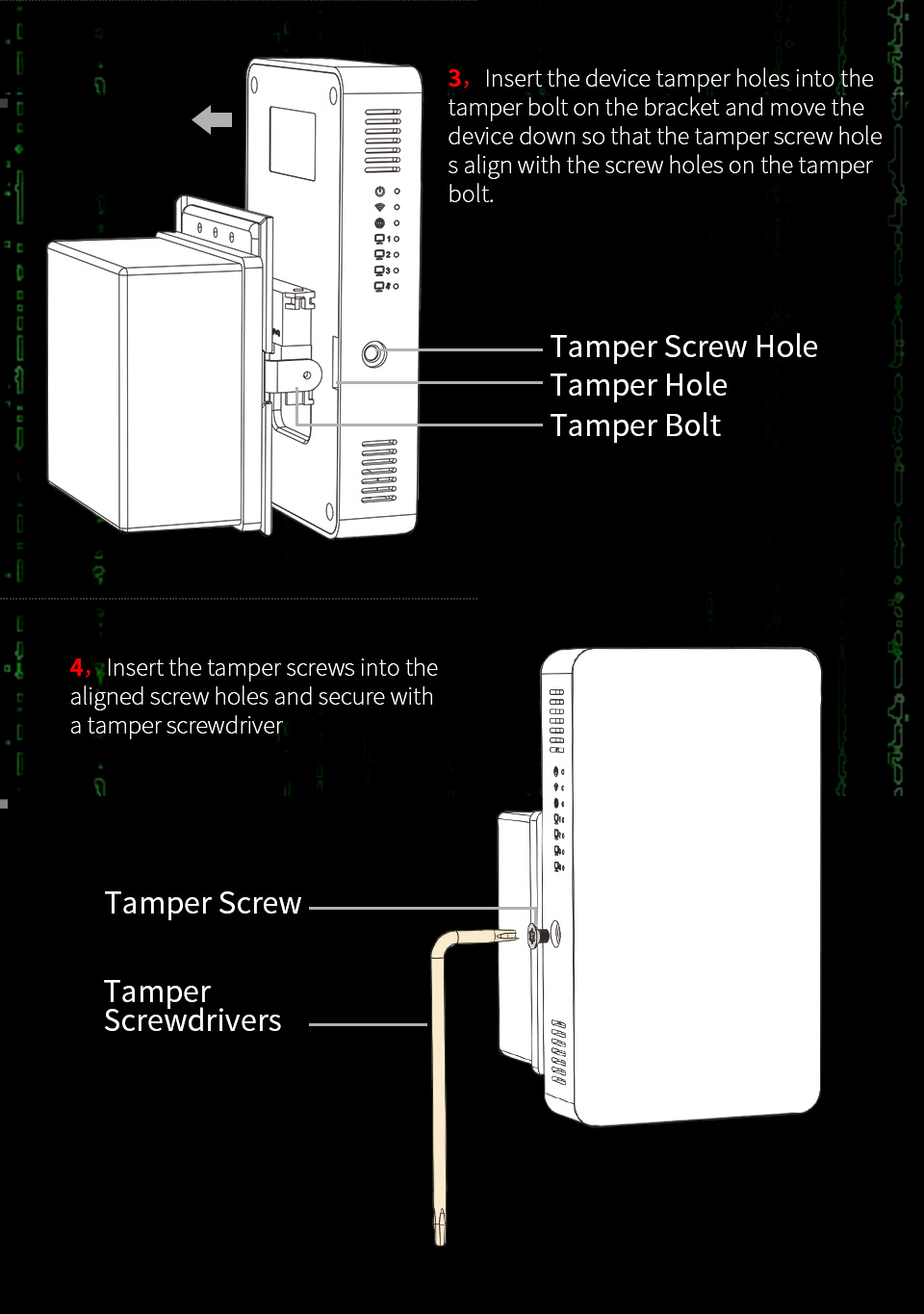 3, Insert the device tamper holes into the tamper bolt on the bracket and move the device down so that the tamper screw hole s align with the screw holes on the tamper bolt.

1
2
3
4

Tamper Screw Hole
Tamper Hole
Tamper Bolt

4, Insert the tamper screws into the aligned screw holes and secure with a tamper screwdriver

Tamper Screw

Tamper Screwdrivers