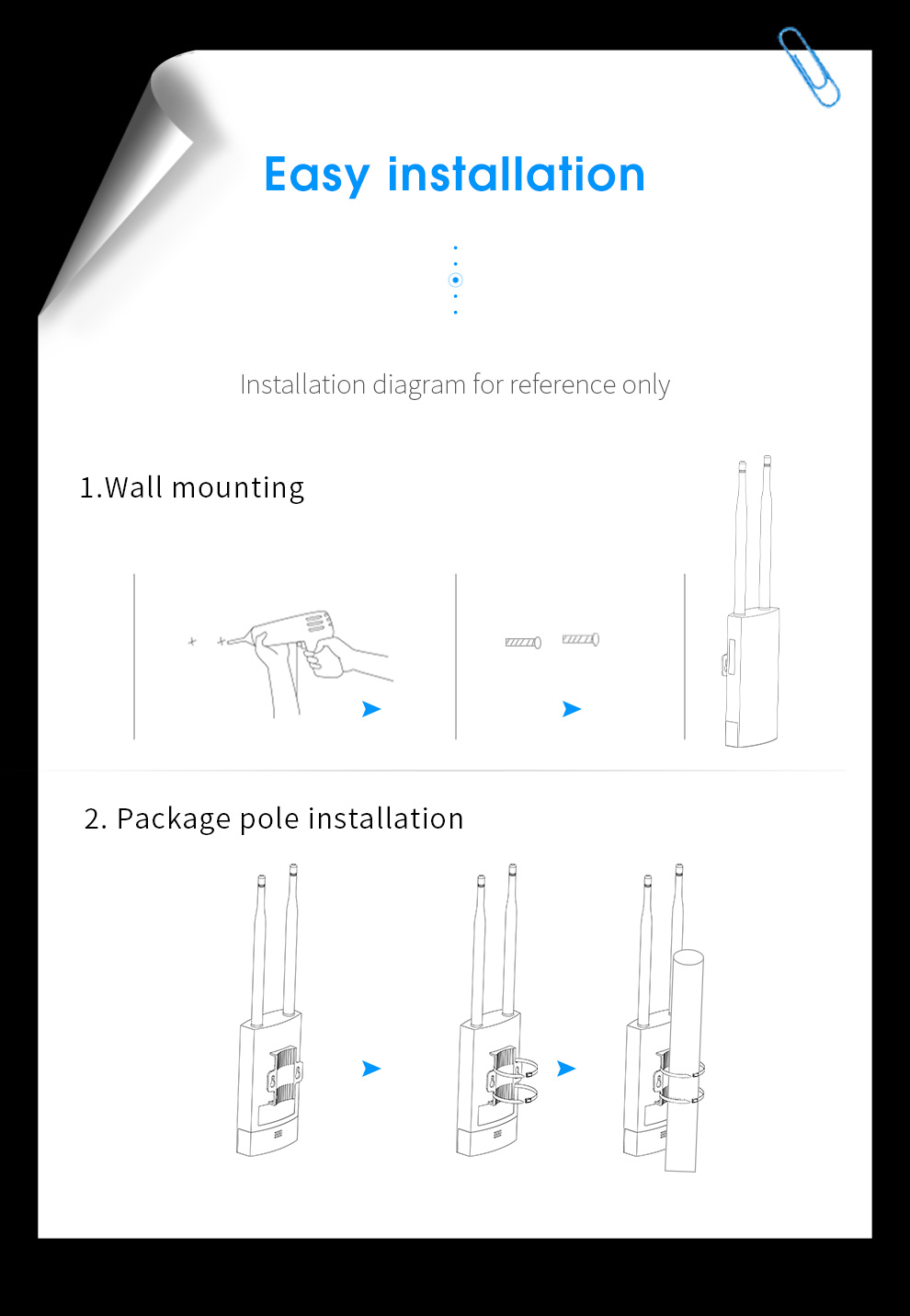 Easy installation

Installation diagram for reference only

1.Wall mounting

2. Package pole installation