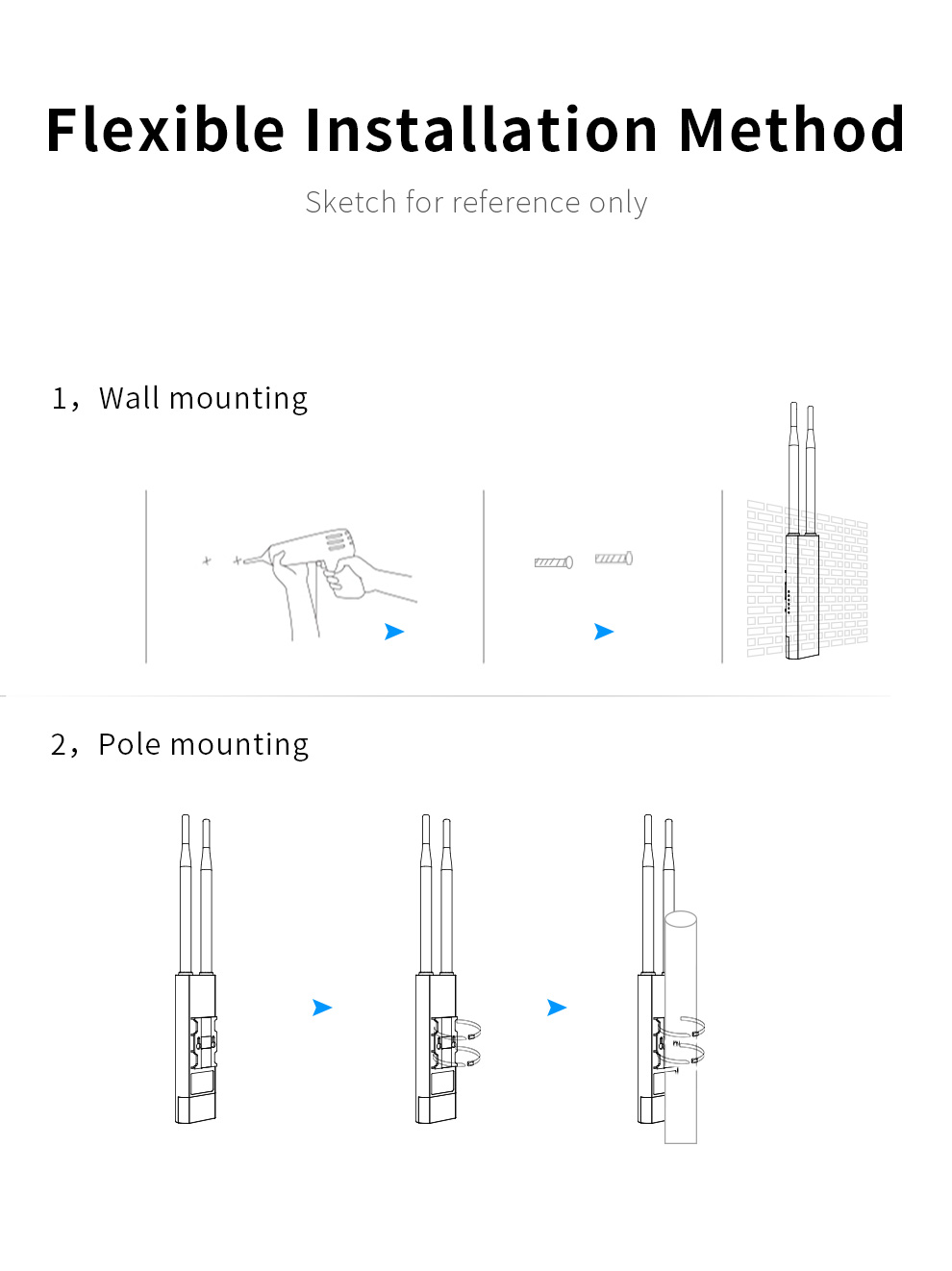 Flexible Installation Method

Sketch for reference only

1，Wall mounting

2，Pole mounting