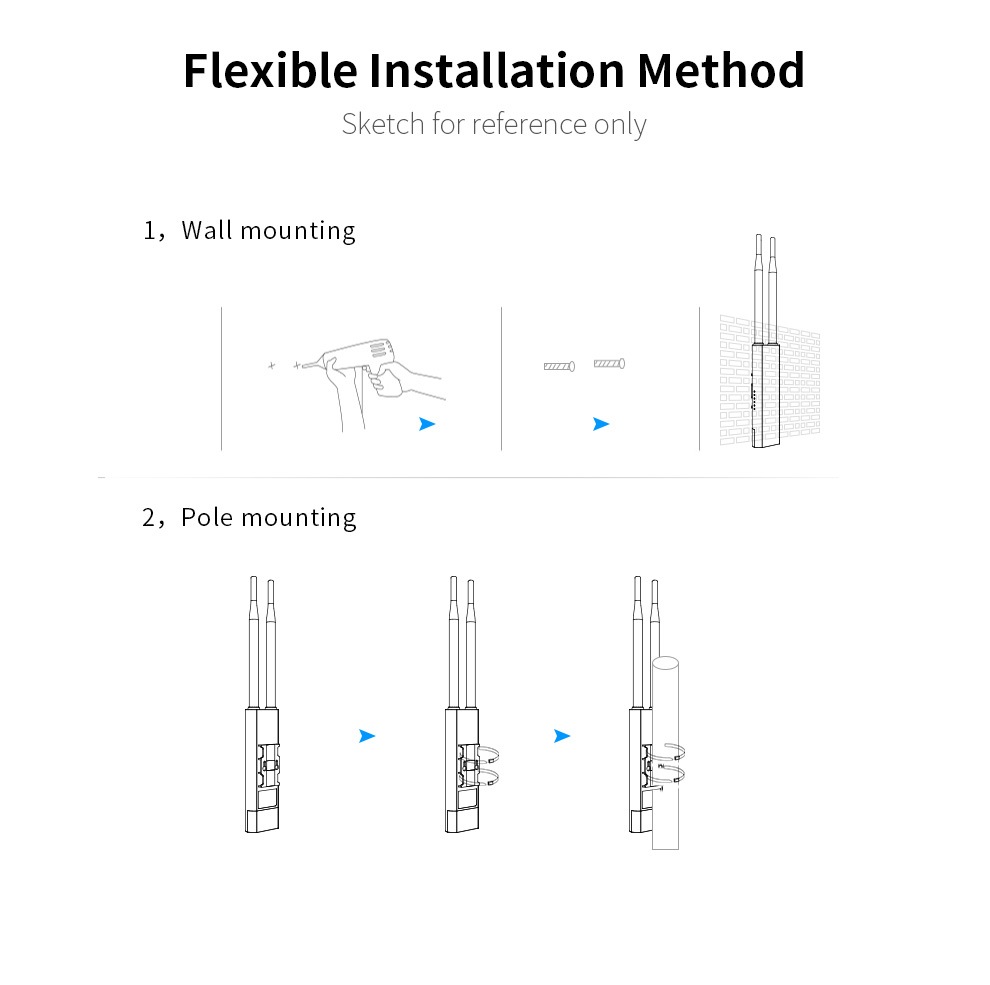 Flexible Installation Method

Sketch for reference only

1，Wall mounting

2，Pole mounting