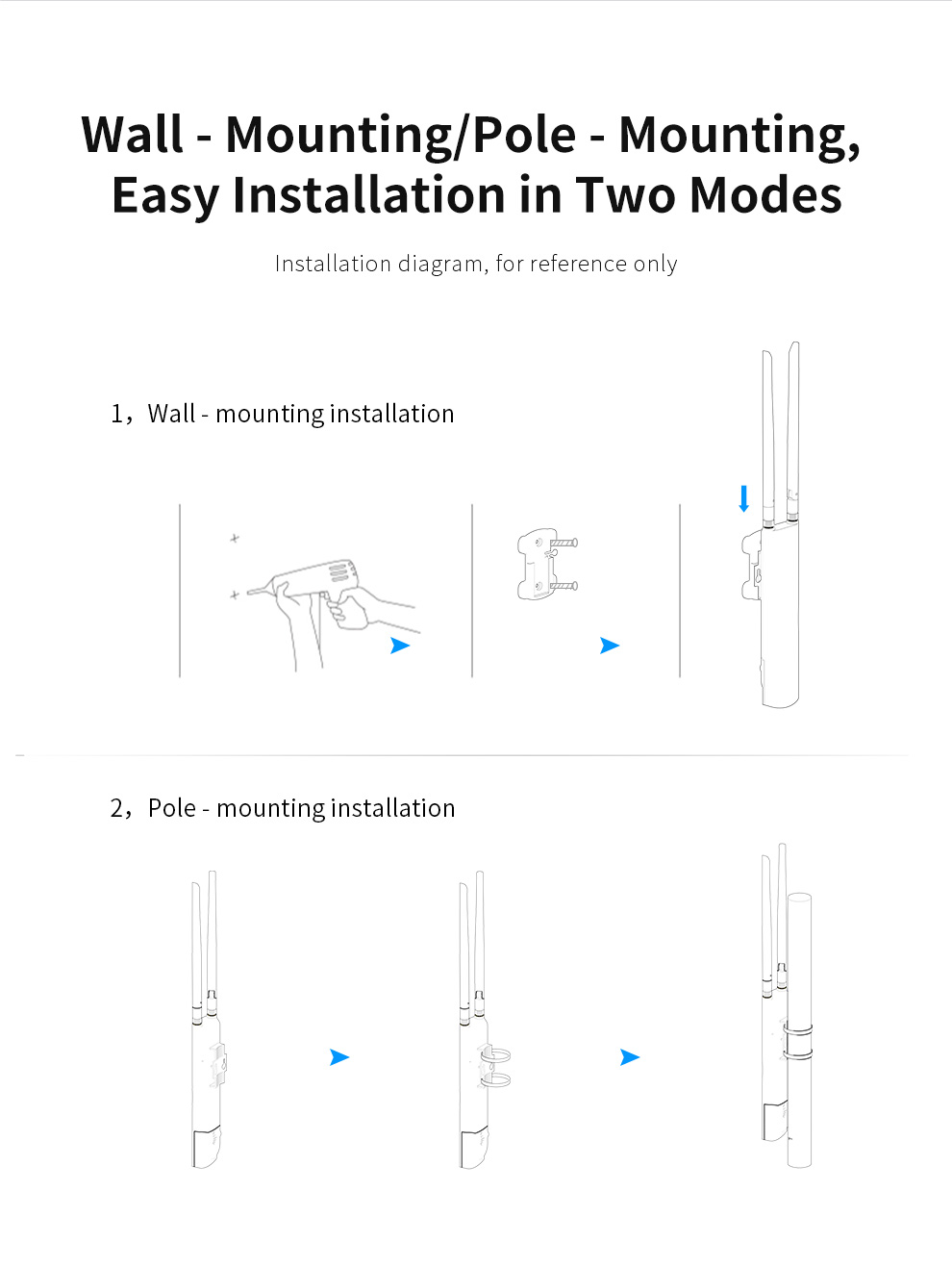 Wall - Mounting/Pole - Mounting, Easy Installation in Two Modes

Installation diagram, for reference only

1，Wall - mounting installation

2，Pole - mounting installation