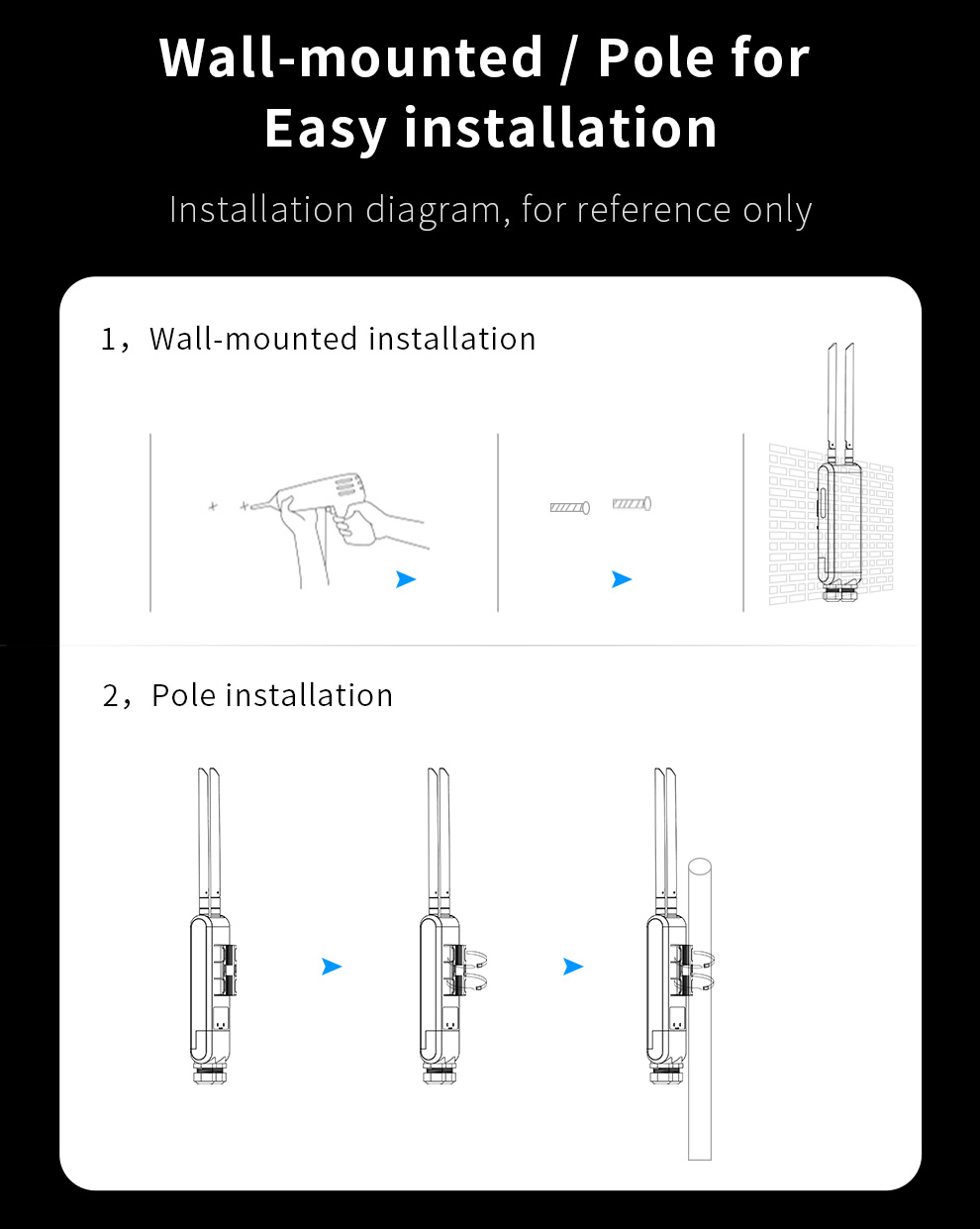 Wall-mounted / Pole for Easy installation

Installation diagram, for reference only

1，Wall-mounted installation

2，Pole installation