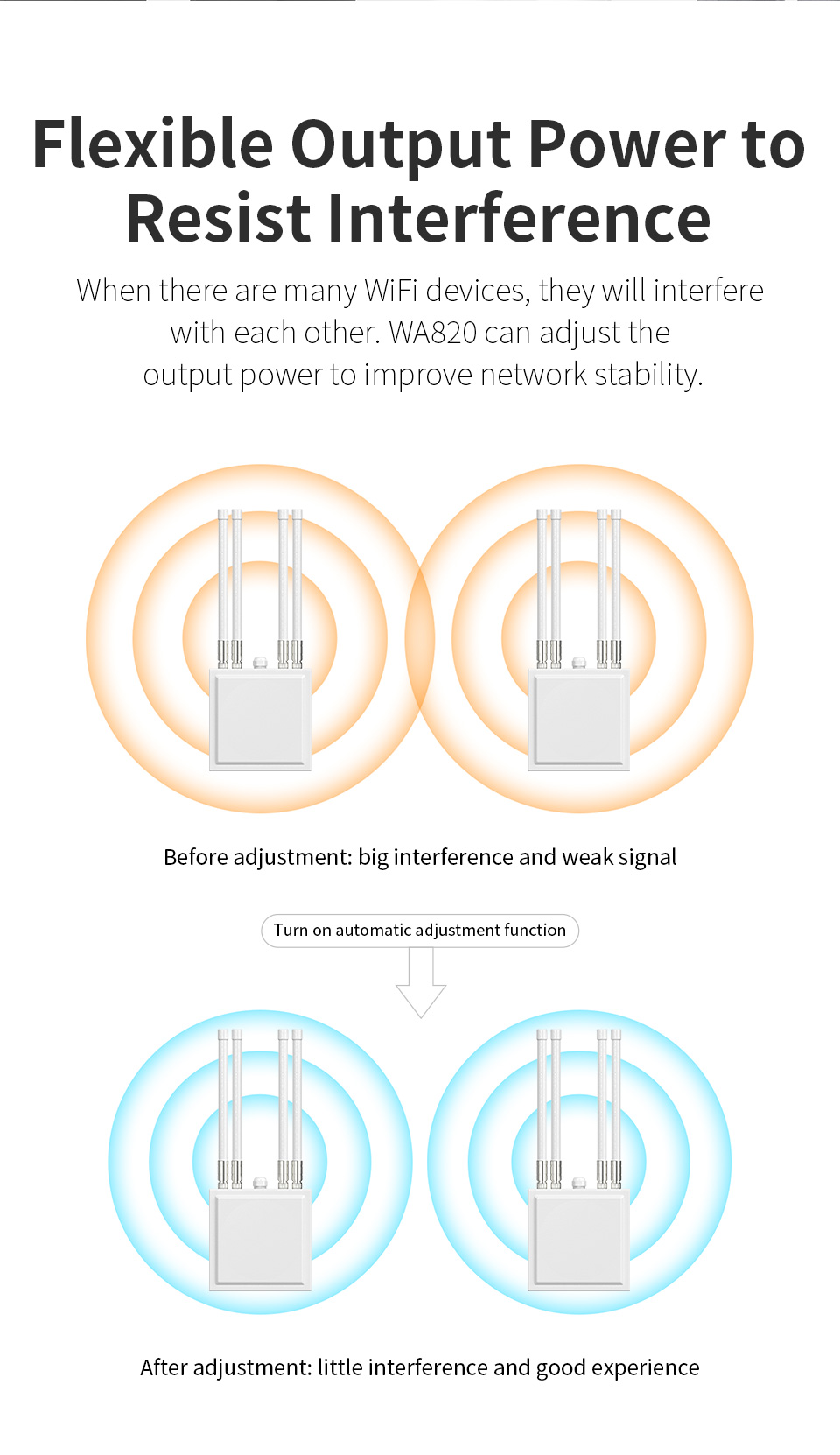 Flexible Output Power to Resist Interference

When there are many WiFi devices, they will interfere with each other. WA820 can adjust the output power to improve network stability.

Before adjustment: big interference and weak signal

Turn on automatic adjustment function

After adjustment: little interference and good experience