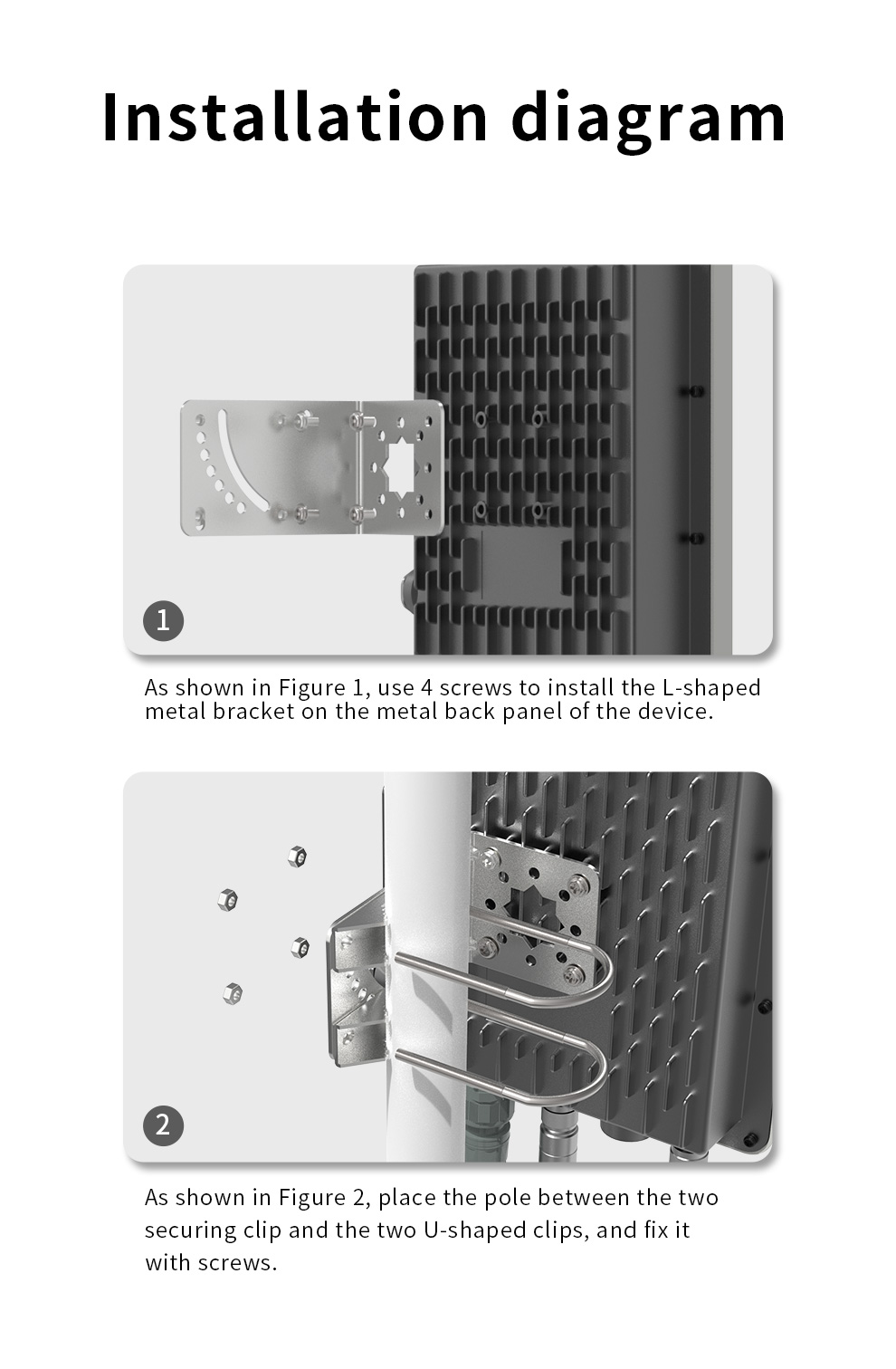 Installation diagram

1

As shown in Figure 1, use 4 screws to install the L-shaped metal bracket on the metal back panel of the device.

2

As shown in Figure 2, place the pole between the two securing clip and the two U-shaped clips, and fix it with screws.