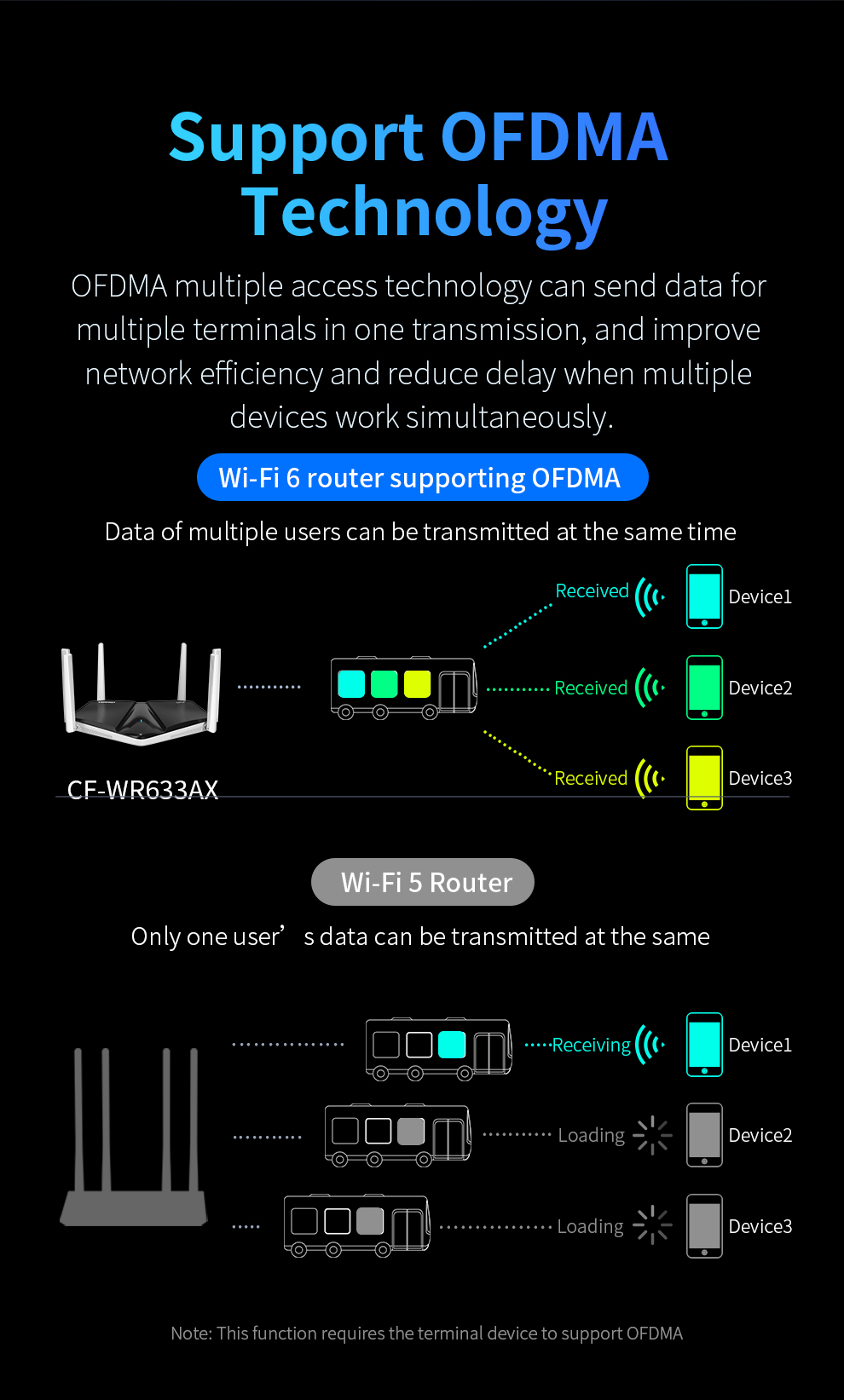 Support OFDMA Technology

OFDMA multiple access technology can send data for multiple terminals in one transmission, and improve network efficiency and reduce delay when multiple devices work simultaneously.

Wi-Fi 6 router supporting OFDMA

Data of multiple users can be transmitted at the same time

Received

Device1

Received

Device2

Received

Device3

CF-WR633AX

Wi-Fi 5 Router

Only one user’ s data can be transmitted at the same

Receiving

Device1

Loading

Device2

Loading

Device3

Note: This function requires the terminal device to support OFDMA