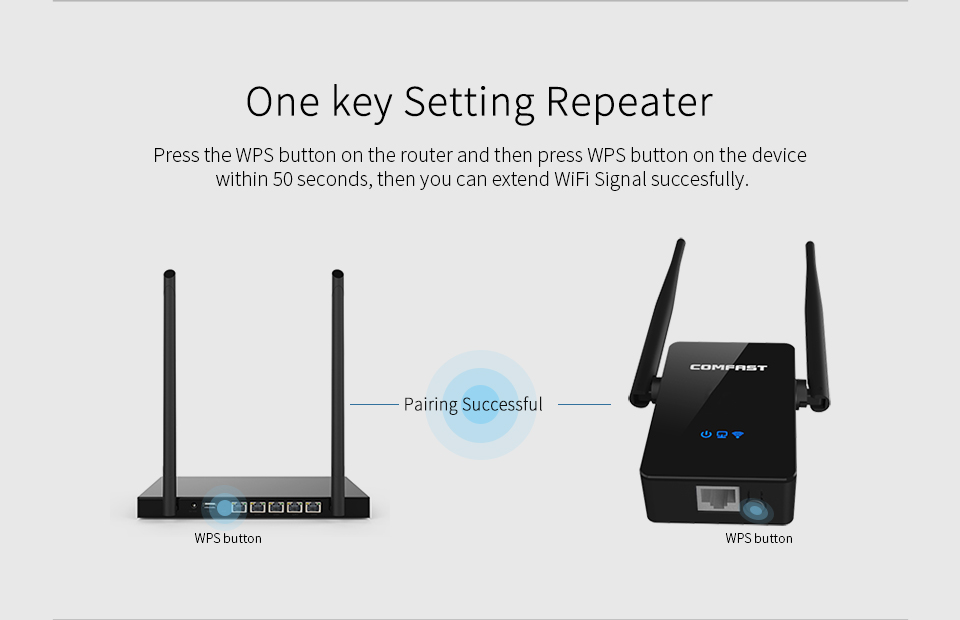 One key Setting Repeater

Press the WPS button on the router and then press WPS button on the device within 50 seconds, then you can extend WiFi Signal succesfully.

Pairing Successful

COMFAST

WPS button

WPS button