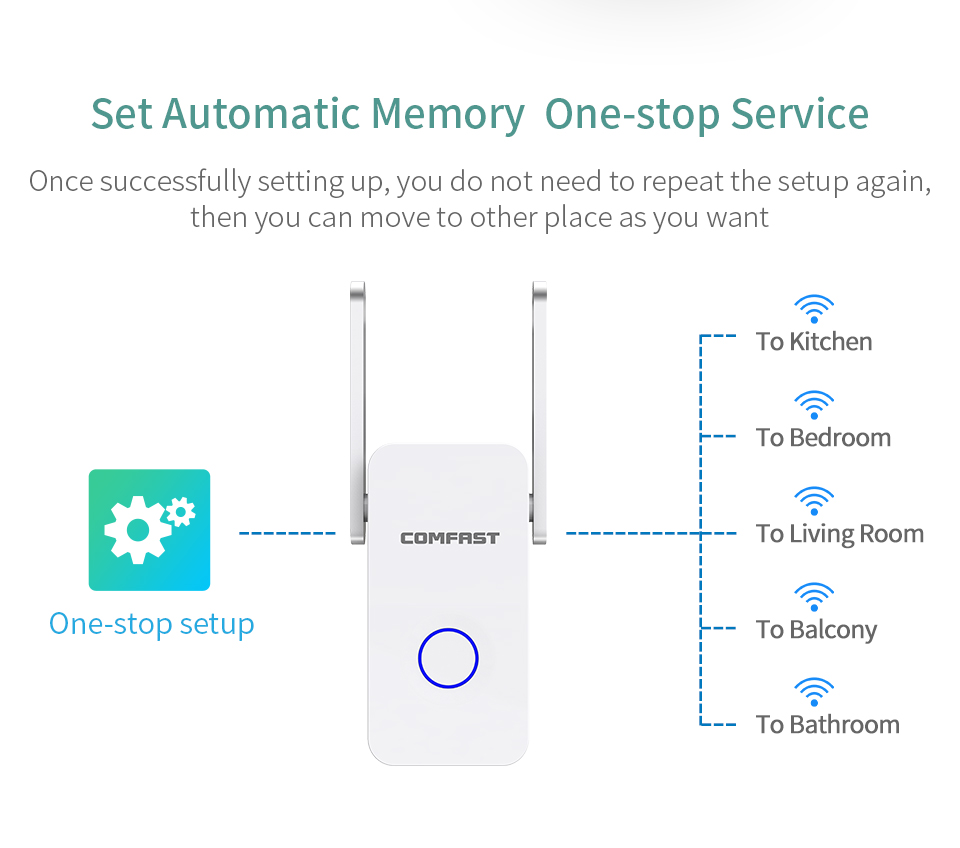 Set Automatic Memory  One-stop Service

Once successfully setting up, you do not need to repeat the setup again, then you can move to other place as you want

One-stop setup

COMFAST

To Kitchen

To Bedroom

To Living Room

To Balcony

To Bathroom