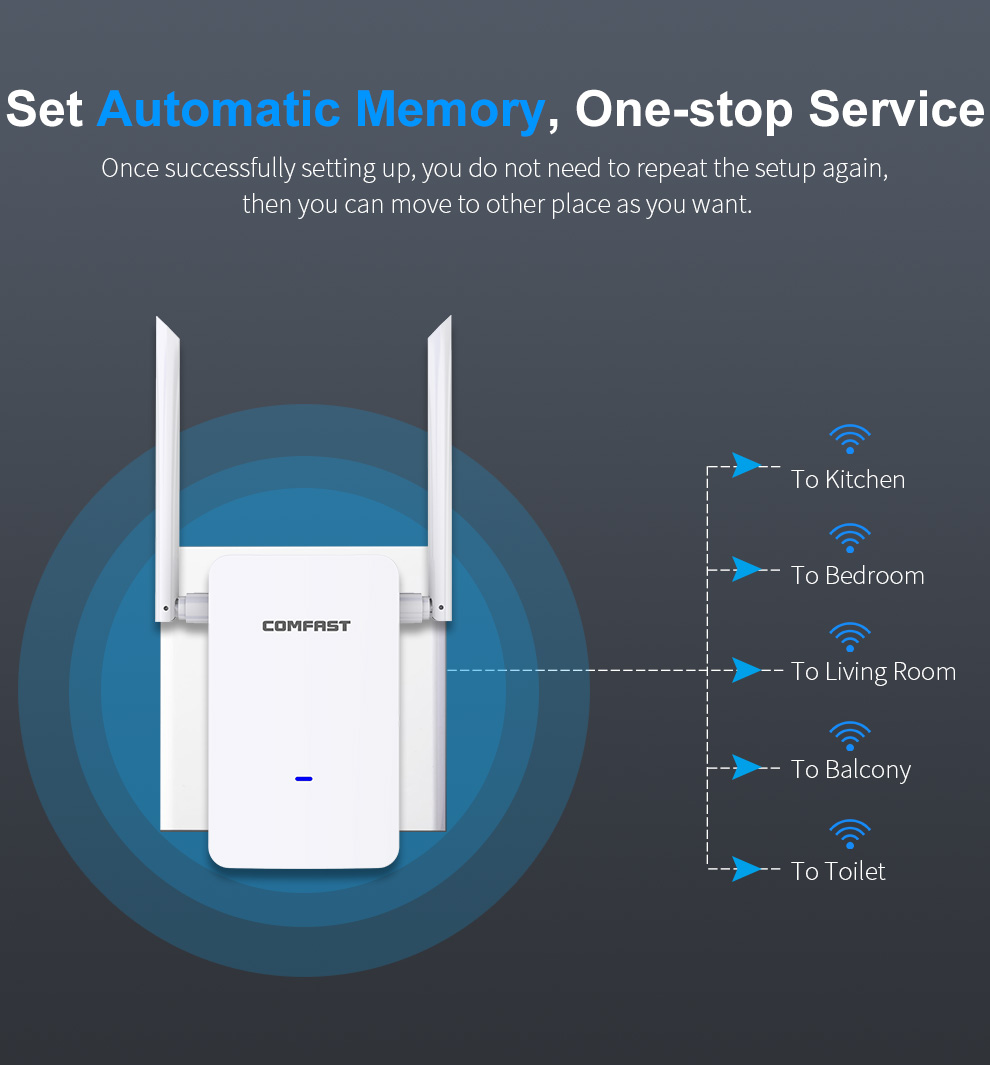 Set Automatic Memory, One-stop Service

Once successfully setting up, you do not need to repeat the setup again, then you can move to other place as you want.

COMFAST

To Kitchen

To Bedroom

To Living Room

To Balcony

To Toilet