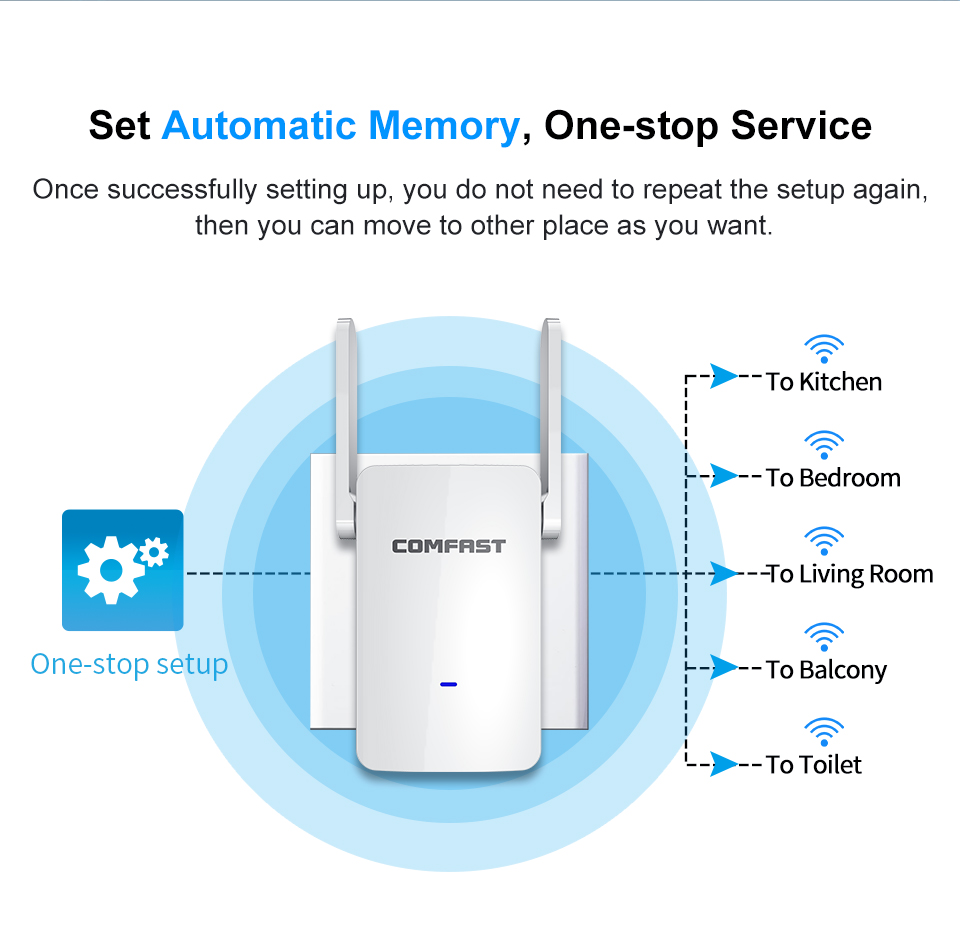 Set Automatic Memory, One-stop Service

Once successfully setting up, you do not need to repeat the setup again, then you can move to other place as you want.

One-stop setup

COMFAST

To Kitchen
To Bedroom
To Living Room
To Balcony
To Toilet