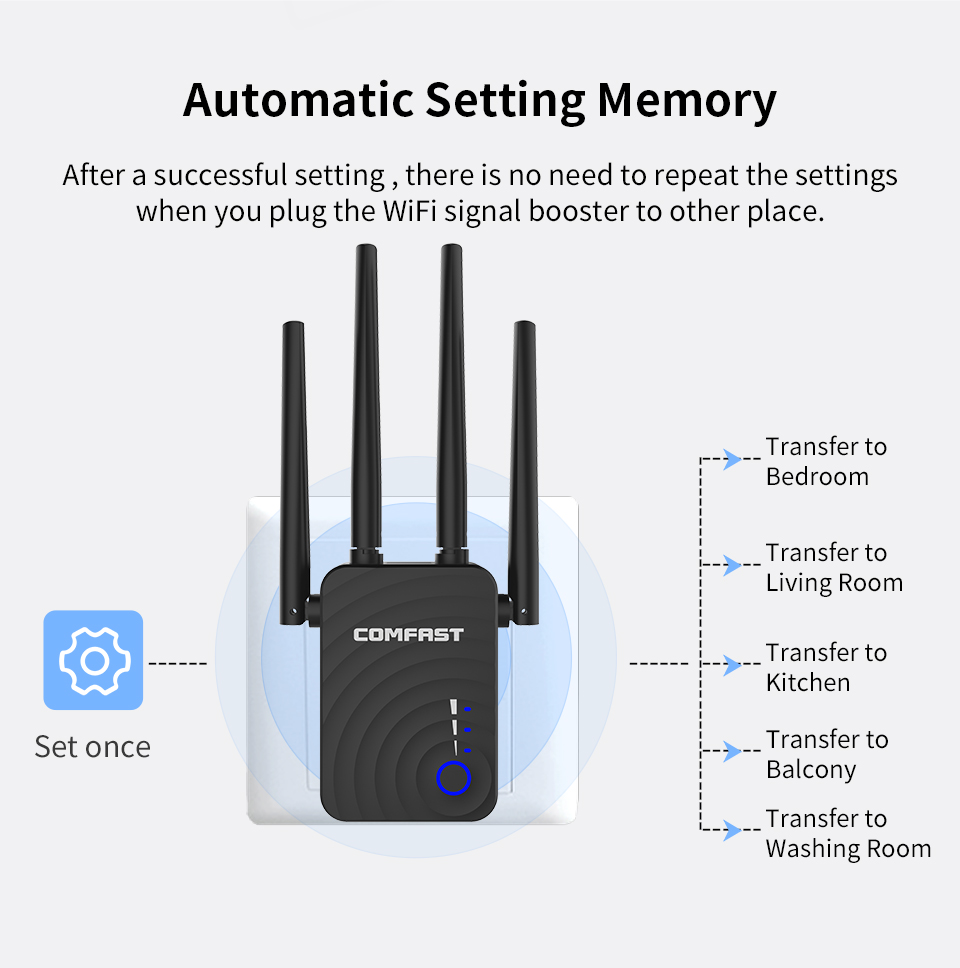 Automatic Setting Memory

After a successful setting , there is no need to repeat the settings when you plug the WiFi signal booster to other place.

COMFAST

Set once

Transfer to Bedroom

Transfer to Living Room

Transfer to Kitchen

Transfer to Balcony

Transfer to Washing Room