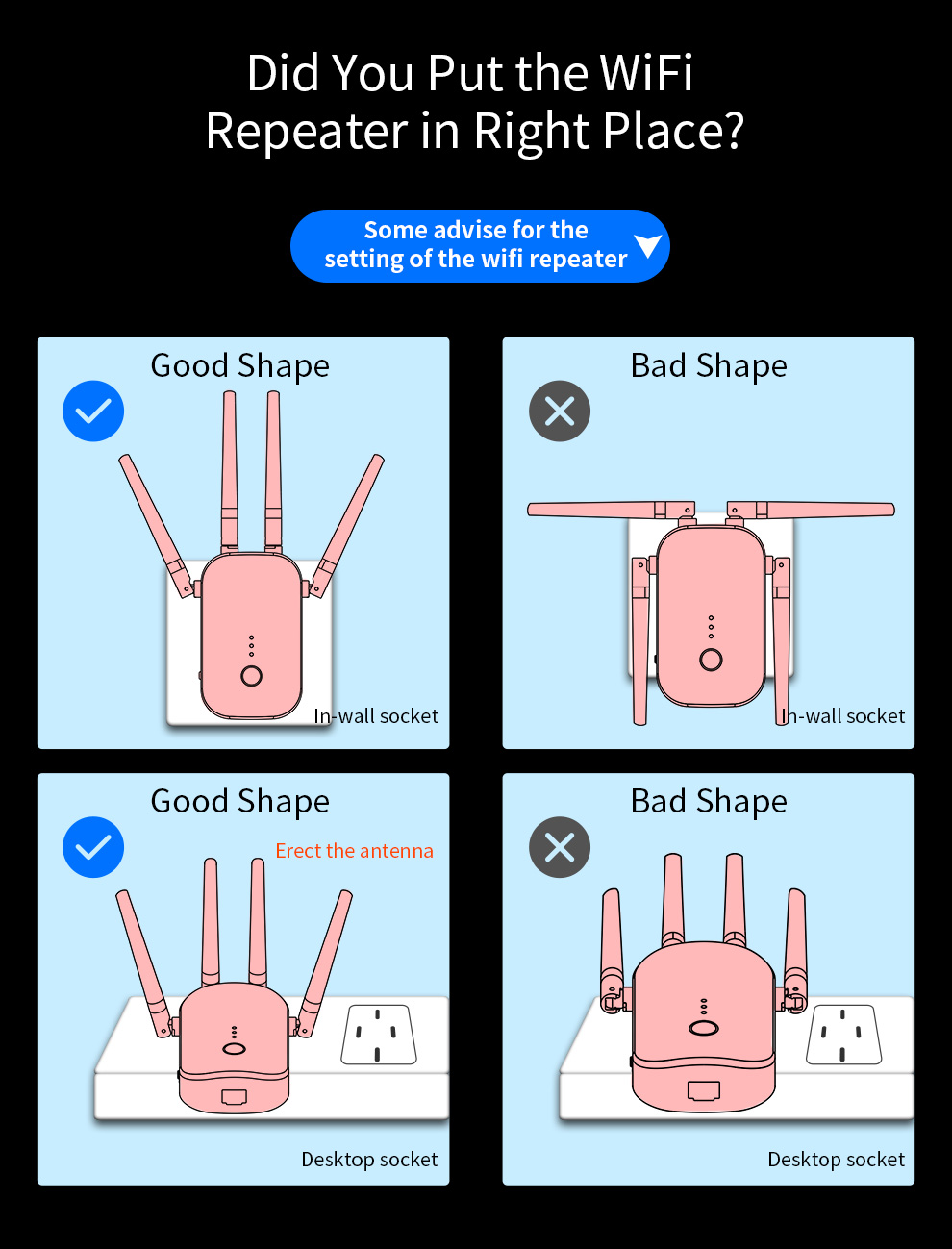 Did You Put the WiFi Repeater in Right Place?

Some advise for the setting of the wifi repeater

Good Shape

In-wall socket

Bad Shape

In-wall socket

Good Shape

Erect the antenna

Desktop socket

Bad Shape

Desktop socket