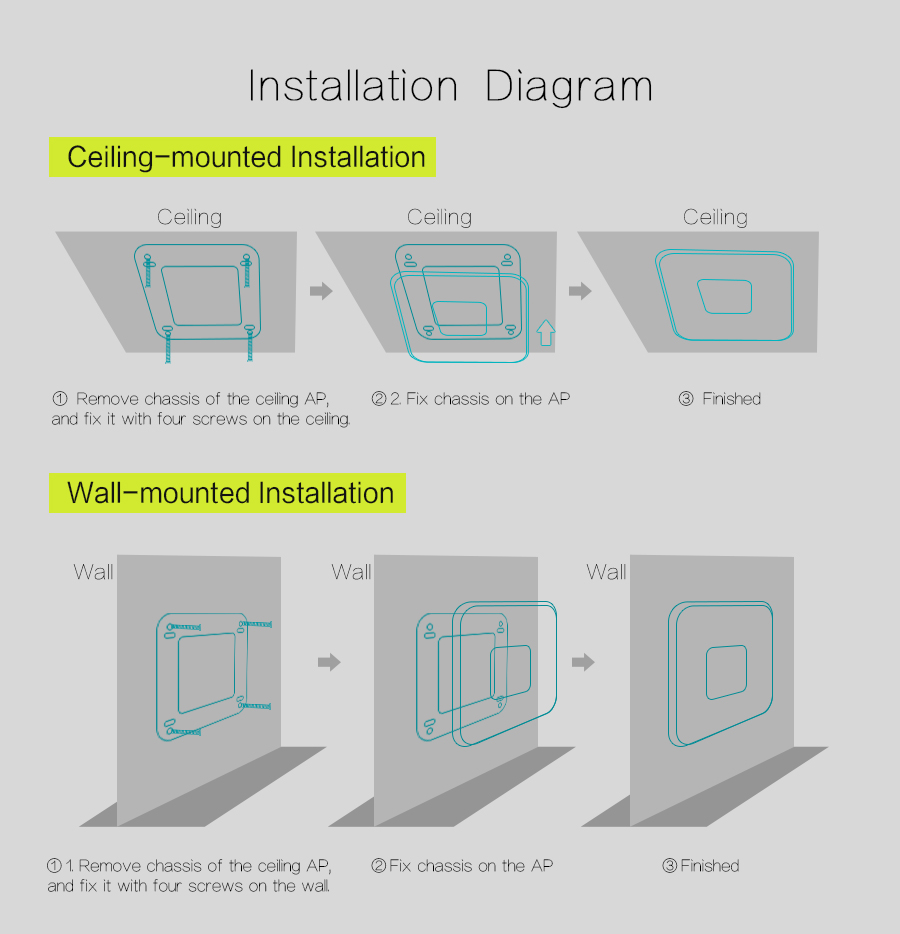 Installation Diagram

Ceiling-mounted Installation

Ceiling

Ceiling

Ceiling

① Remove chassis of the ceiling AP, and fix it with four screws on the ceiling.

② 2. Fix chassis on the AP

③ Finished

Wall-mounted Installation

Wall

Wall

Wall

① 1. Remove chassis of the ceiling AP, and fix it with four screws on the wall.

② Fix chassis on the AP

③ Finished