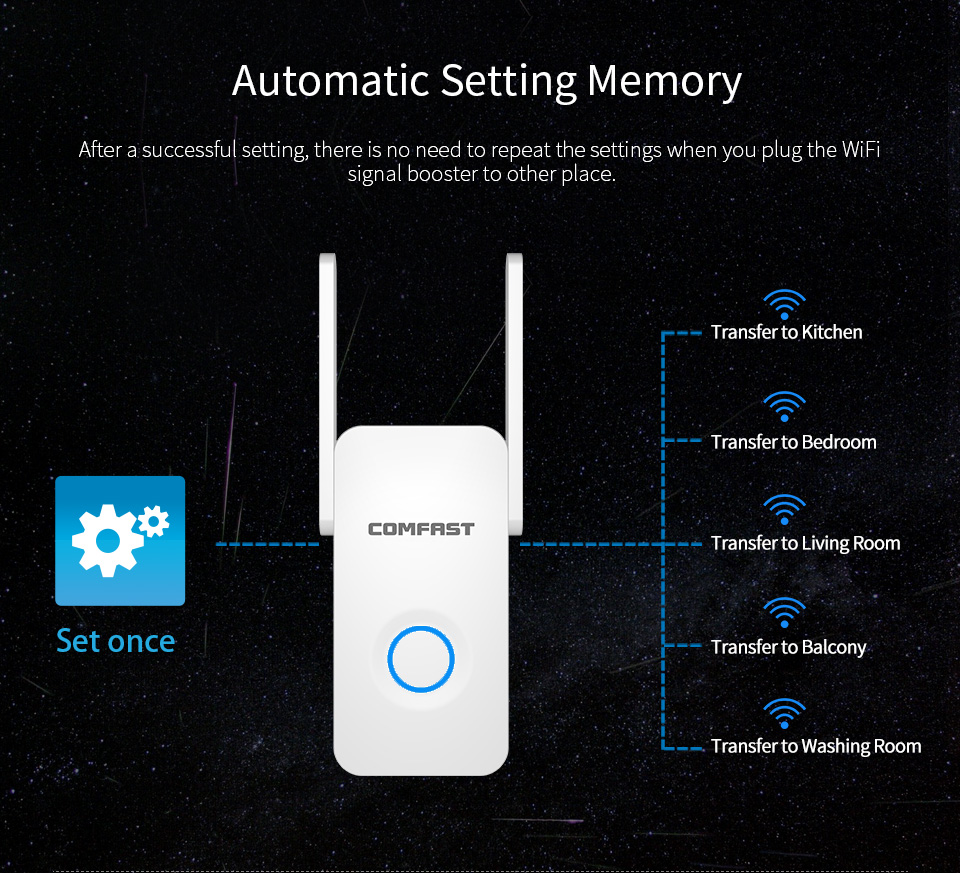 Automatic Setting Memory

After a successful setting, there is no need to repeat the settings when you plug the WiFi signal booster to other place.

Set once

COMFAST

Transfer to Kitchen

Transfer to Bedroom

Transfer to Living Room

Transfer to Balcony

Transfer to Washing Room