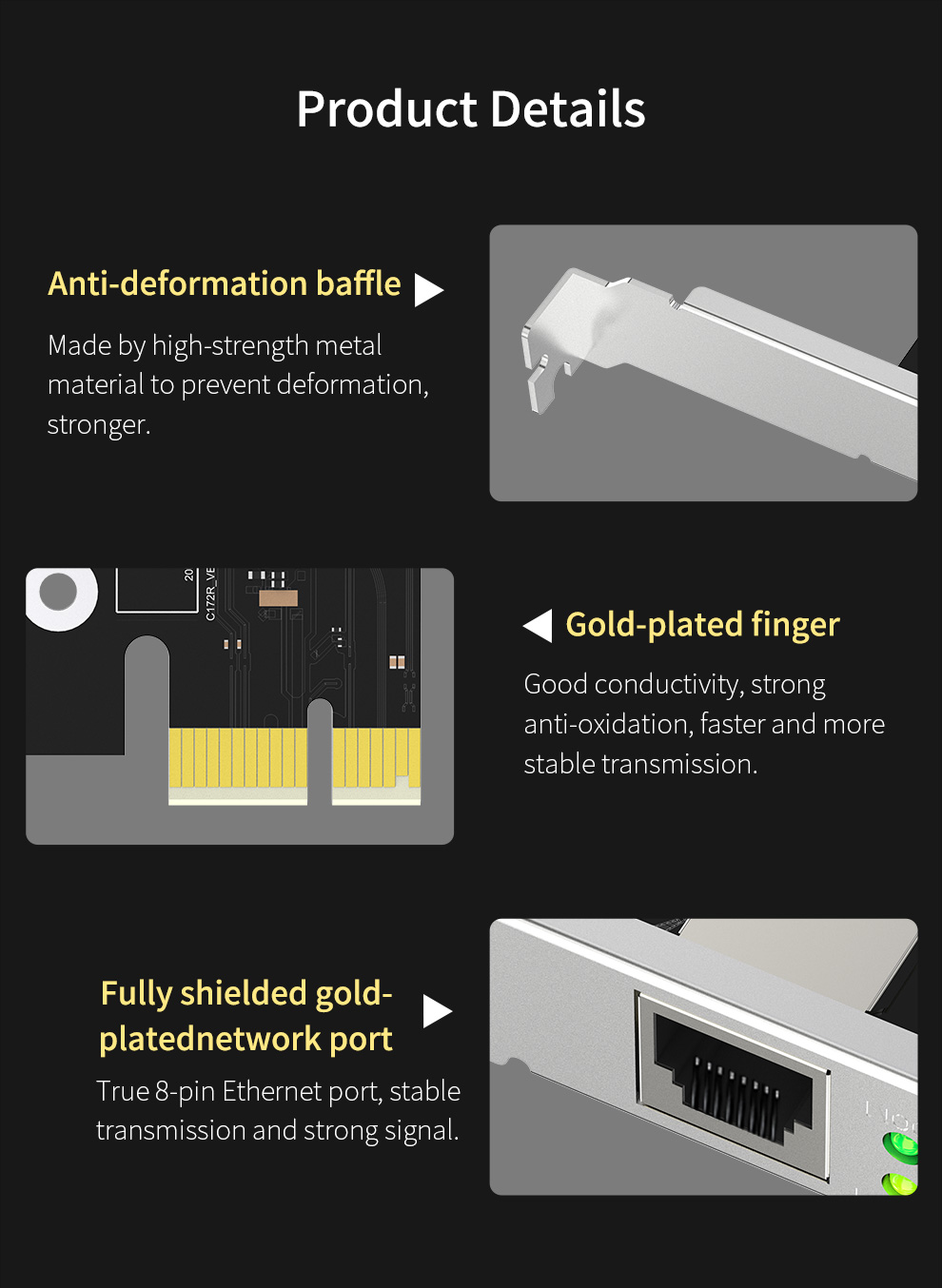 Product Details

Anti-deformation baffle

Made by high-strength metal material to prevent deformation, stronger.

20

C172R_VE

Gold-plated finger

Good conductivity, strong anti-oxidation, faster and more stable transmission.

Fully shielded gold-platednetwork port

True 8-pin Ethernet port, stable transmission and strong signal.