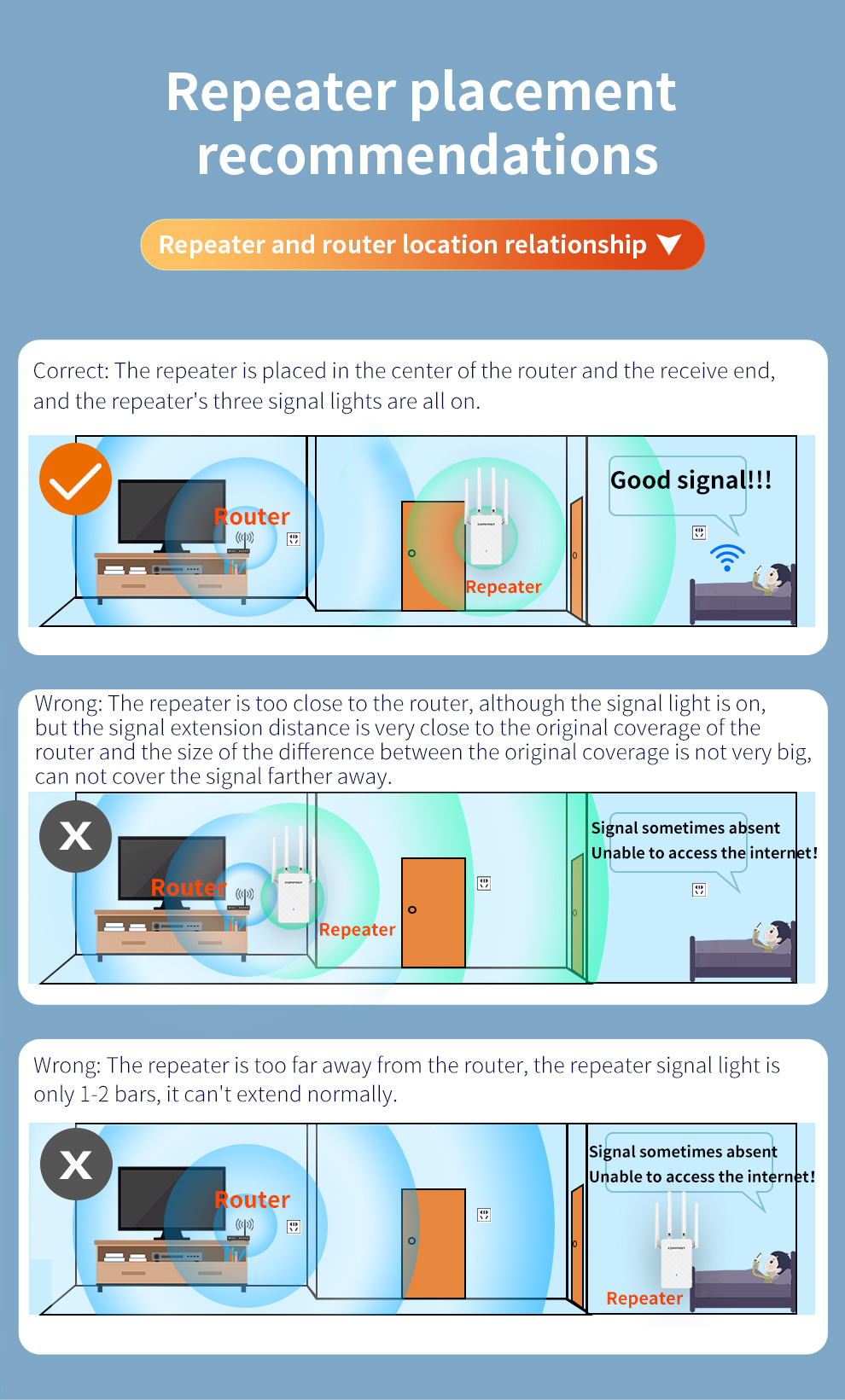 Repeater placement recommendations

Repeater and router location relationship

Correct: The repeater is placed in the center of the router and the receive end, and the repeater's three signal lights are all on.

Router

Repeater

Good signal!!!

Wrong: The repeater is too close to the router, although the signal light is on, but the signal extension distance is very close to the original coverage of the router and the size of the difference between the original coverage is not very big, can not cover the signal farther away.

X

Router

Repeater

Signal sometimes absent
Unable to access the internet!

Wrong: The repeater is too far away from the router, the repeater signal light is only 1-2 bars, it can't extend normally.

X

Router

Signal sometimes absent
Unable to access the internet!

Repeater