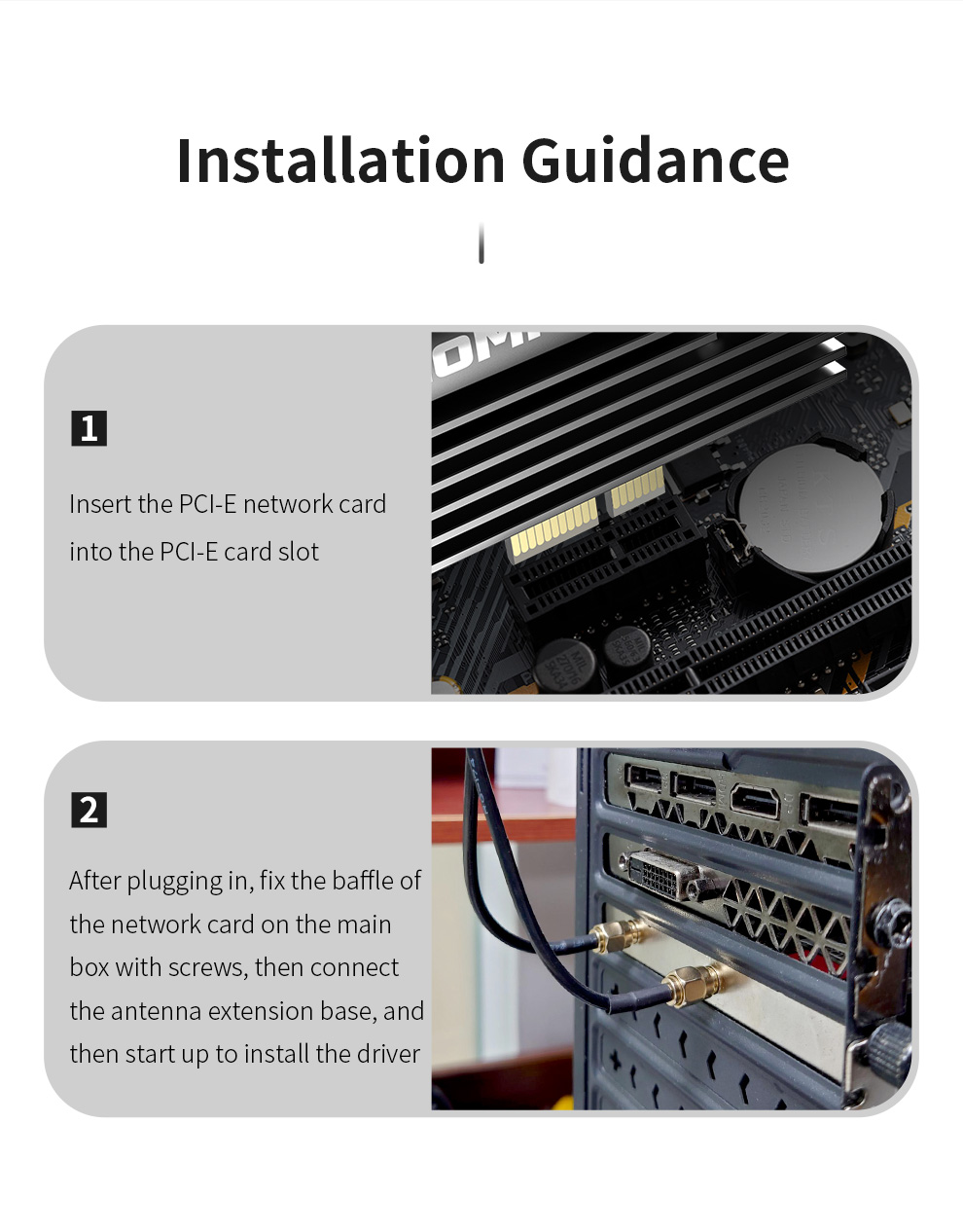 Installation Guidance

1

Insert the PCI-E network card into the PCI-E card slot

2

After plugging in, fix the baffle of the network card on the main box with screws, then connect the antenna extension base, and then start up to install the driver