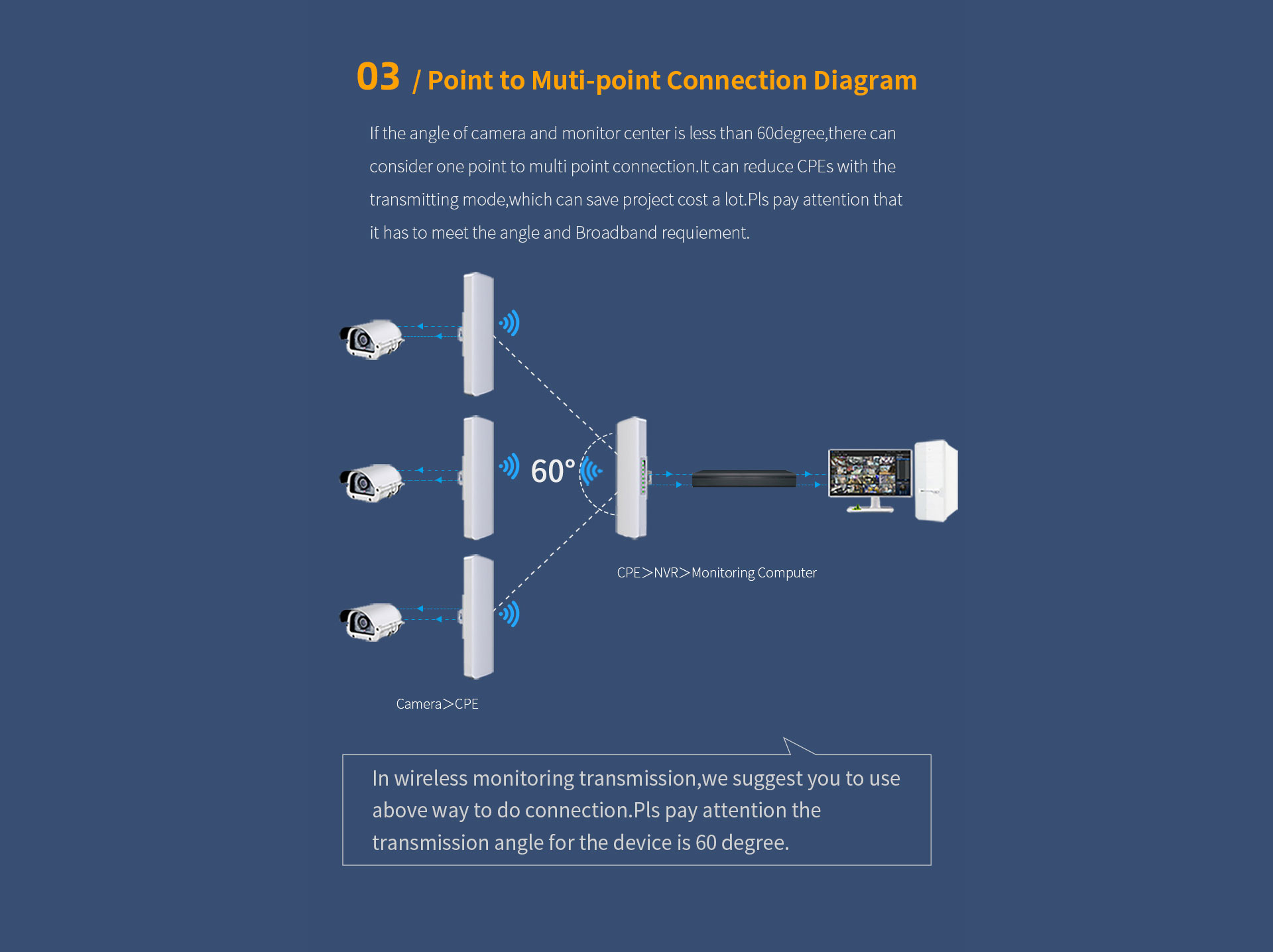 03 / Point to Muti-point Connection Diagram

If the angle of camera and monitor center is less than 60degree,there can consider one point to multi point connection.It can reduce CPEs with the transmitting mode,which can save project cost a lot.Pls pay attention that it has to meet the angle and Broadband requiement.

60°

CPE>NVR>Monitoring Computer

Camera>CPE

In wireless monitoring transmission,we suggest you to use above way to do connection.Pls pay attention the transmission angle for the device is 60 degree.