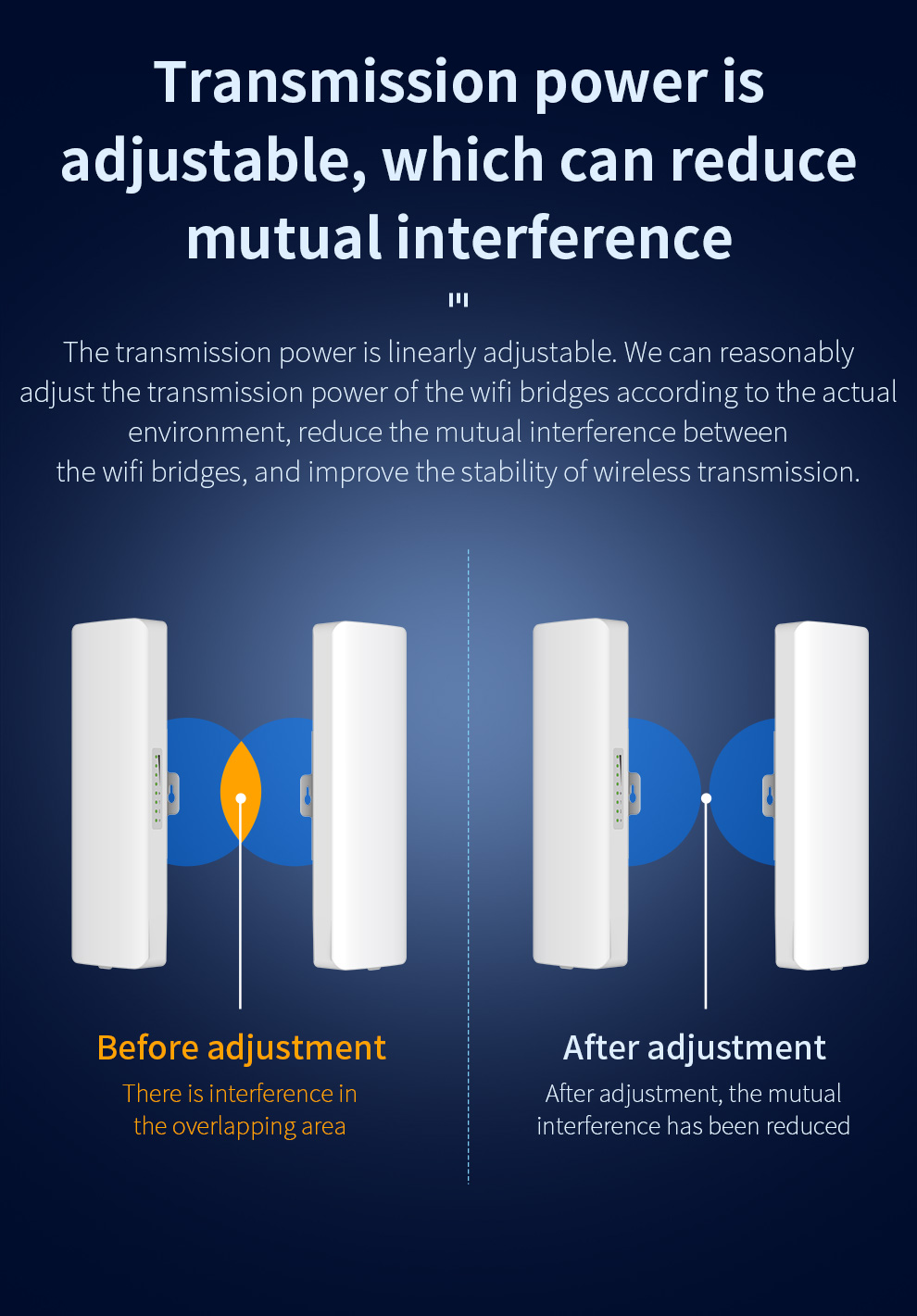 Transmission power is adjustable, which can reduce mutual interference

The transmission power is linearly adjustable. We can reasonably adjust the transmission power of the wifi bridges according to the actual environment, reduce the mutual interference between the wifi bridges, and improve the stability of wireless transmission.

Before adjustment

There is interference in the overlapping area

After adjustment

After adjustment, the mutual interference has been reduced