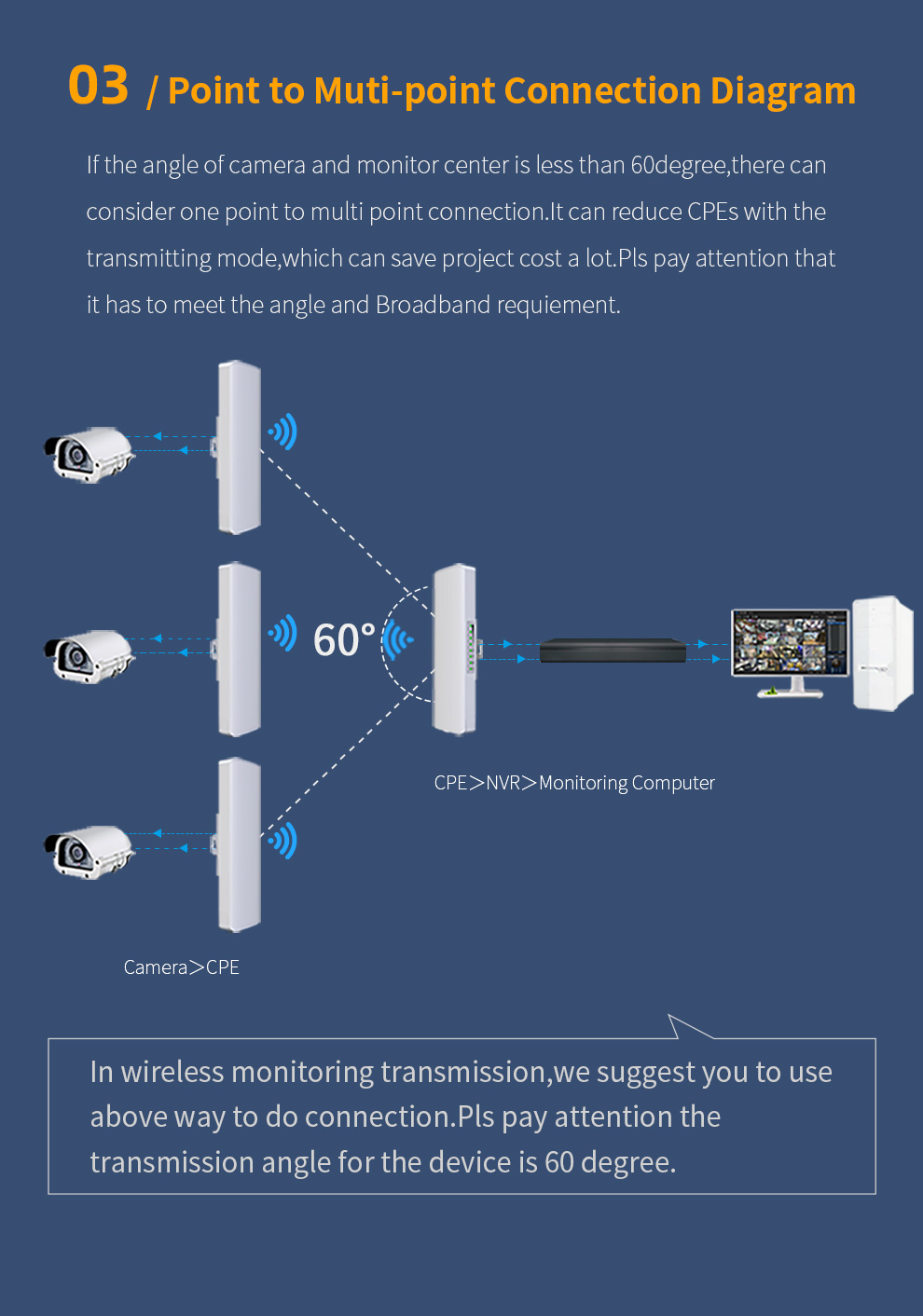 03 / Point to Muti-point Connection Diagram

If the angle of camera and monitor center is less than 60degree,there can consider one point to multi point connection.It can reduce CPEs with the transmitting mode,which can save project cost a lot.Pls pay attention that it has to meet the angle and Broadband requiement.

60°

CPE>NVR>Monitoring Computer

Camera>CPE

In wireless monitoring transmission,we suggest you to use above way to do connection.Pls pay attention the transmission angle for the device is 60 degree.