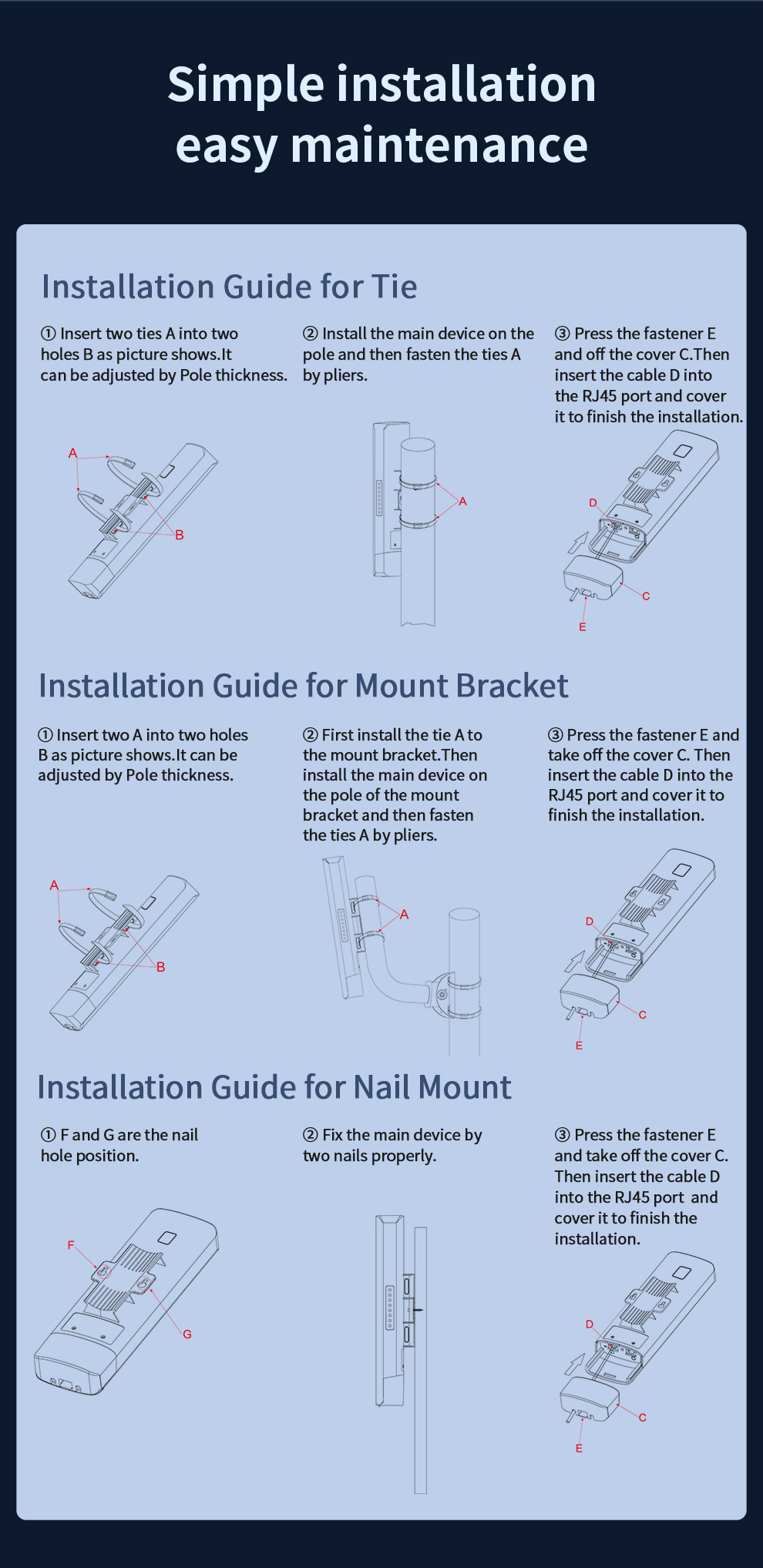 Simple installation easy maintenance

Installation Guide for Tie

① Insert two ties A into two holes B as picture shows.It can be adjusted by Pole thickness.

A

B

② Install the main device on the pole and then fasten the ties A by pliers.

A

③ Press the fastener E and off the cover C.Then insert the cable D into the RJ45 port and cover it to finish the installation.

D

C

E

Installation Guide for Mount Bracket

① Insert two A into two holes B as picture shows.It can be adjusted by Pole thickness.

A

B

② First install the tie A to the mount bracket.Then install the main device on the pole of the mount bracket and then fasten the ties A by pliers.

A

③ Press the fastener E and take off the cover C. Then insert the cable D into the RJ45 port and cover it to finish the installation.

D

C

E

Installation Guide for Nail Mount

① F and G are the nail hole position.

F

G

② Fix the main device by two nails properly.

③ Press the fastener E and take off the cover C. Then insert the cable D into the RJ45 port and cover it to finish the installation.

D

C

E