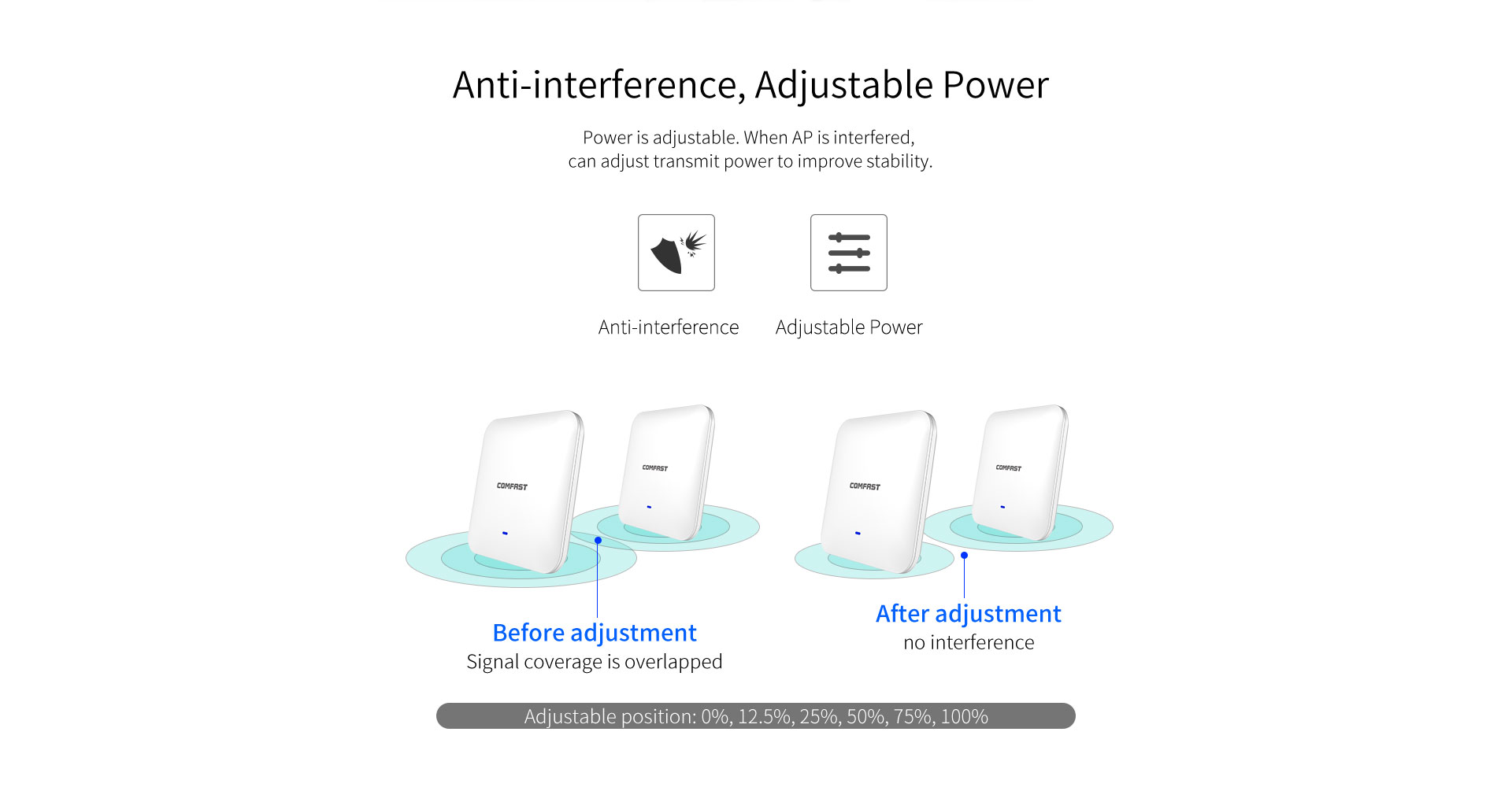 Anti-interference, Adjustable Power

Power is adjustable. When AP is interfered, can adjust transmit power to improve stability.

Anti-interference

Adjustable Power

COMFAST

COMFAST

COMFAST

COMFAST

Before adjustment
Signal coverage is overlapped

After adjustment
no interference

Adjustable position: 0%, 12.5%, 25%, 50%, 75%, 100%