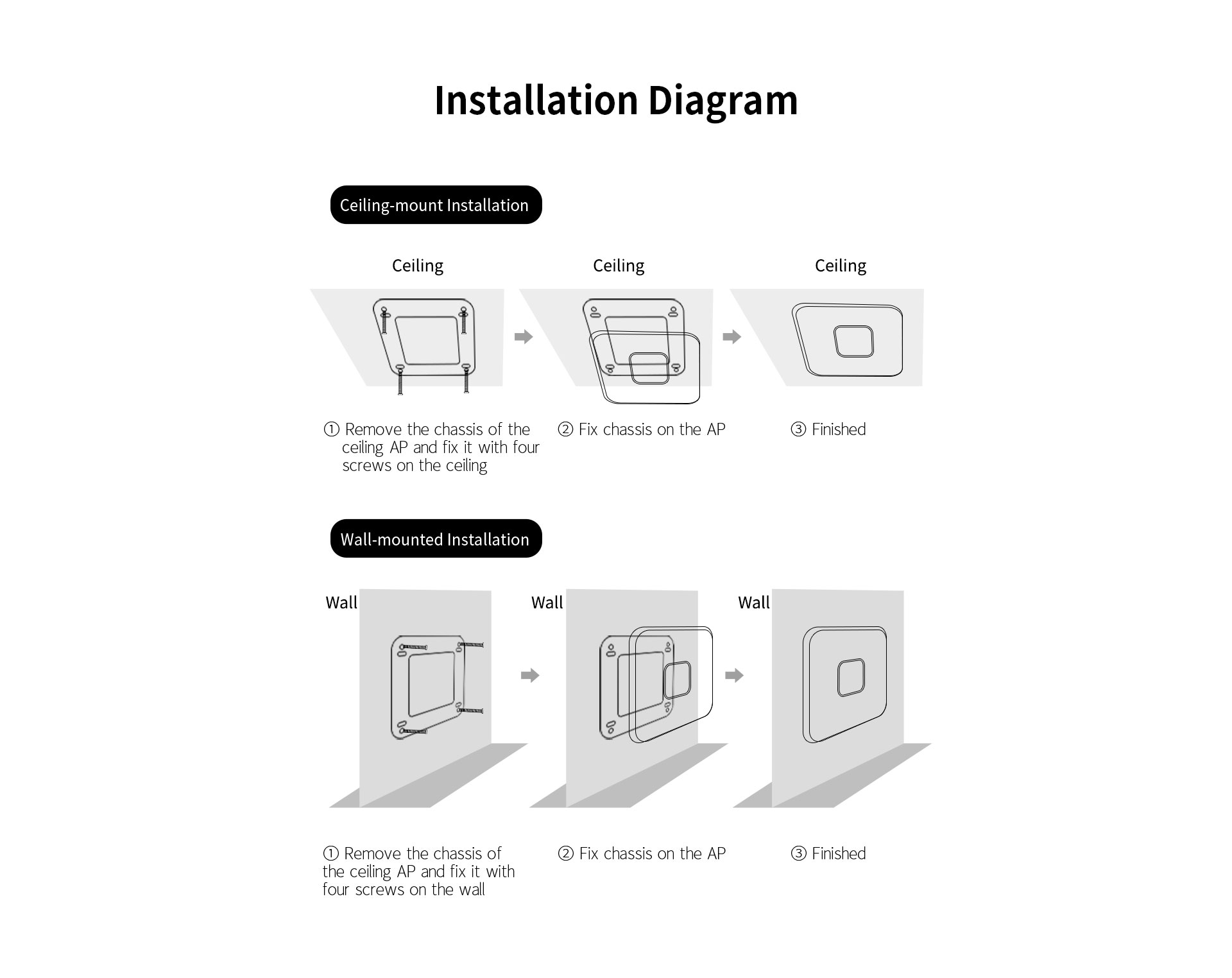 Installation Diagram

Ceiling-mount Installation

Ceiling

Ceiling

Ceiling

① Remove the chassis of the ceiling AP and fix it with four screws on the ceiling

② Fix chassis on the AP

③ Finished

Wall-mounted Installation

Wall

Wall

Wall

① Remove the chassis of the ceiling AP and fix it with four screws on the wall

② Fix chassis on the AP

③ Finished