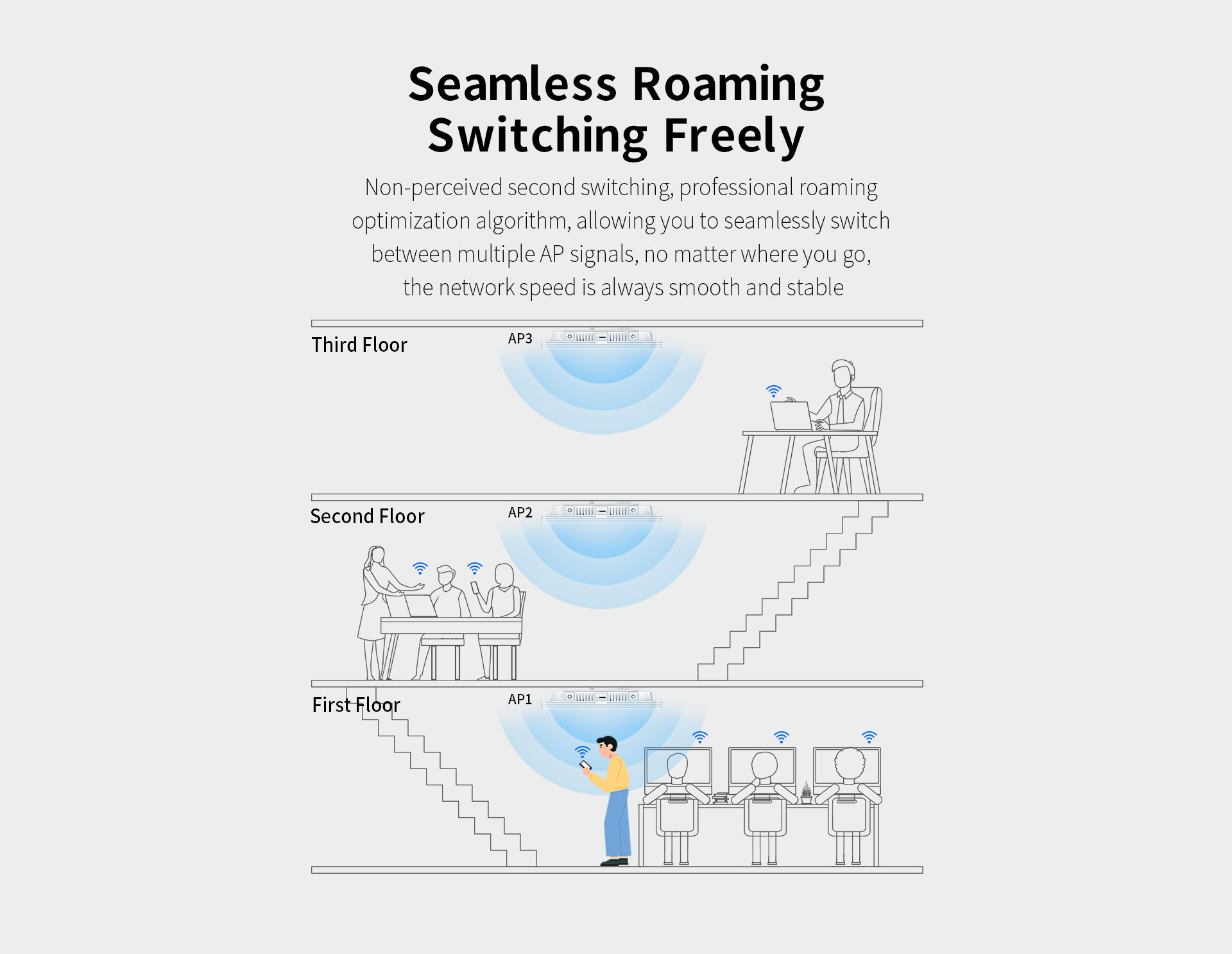 Seamless Roaming
Switching Freely

Non-perceived second switching, professional roaming optimization algorithm, allowing you to seamlessly switch between multiple AP signals, no matter where you go, the network speed is always smooth and stable

Third Floor
AP3

Second Floor
AP2

First Floor
AP1