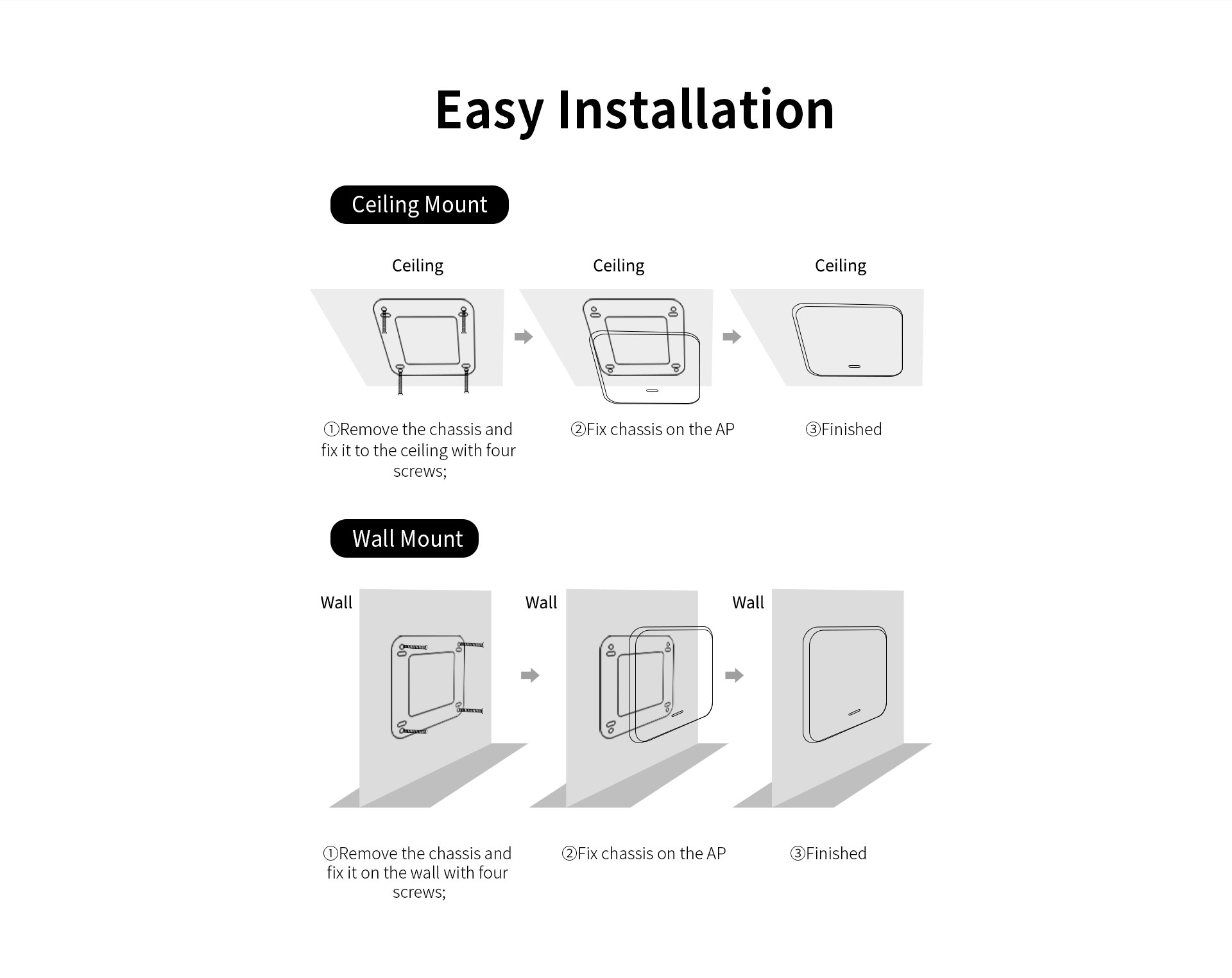 Easy Installation

Ceiling Mount

Ceiling

Ceiling

Ceiling

①Remove the chassis and fix it to the ceiling with four screws;

②Fix chassis on the AP

③Finished

Wall Mount

Wall

Wall

Wall

①Remove the chassis and fix it on the wall with four screws;

②Fix chassis on the AP

③Finished