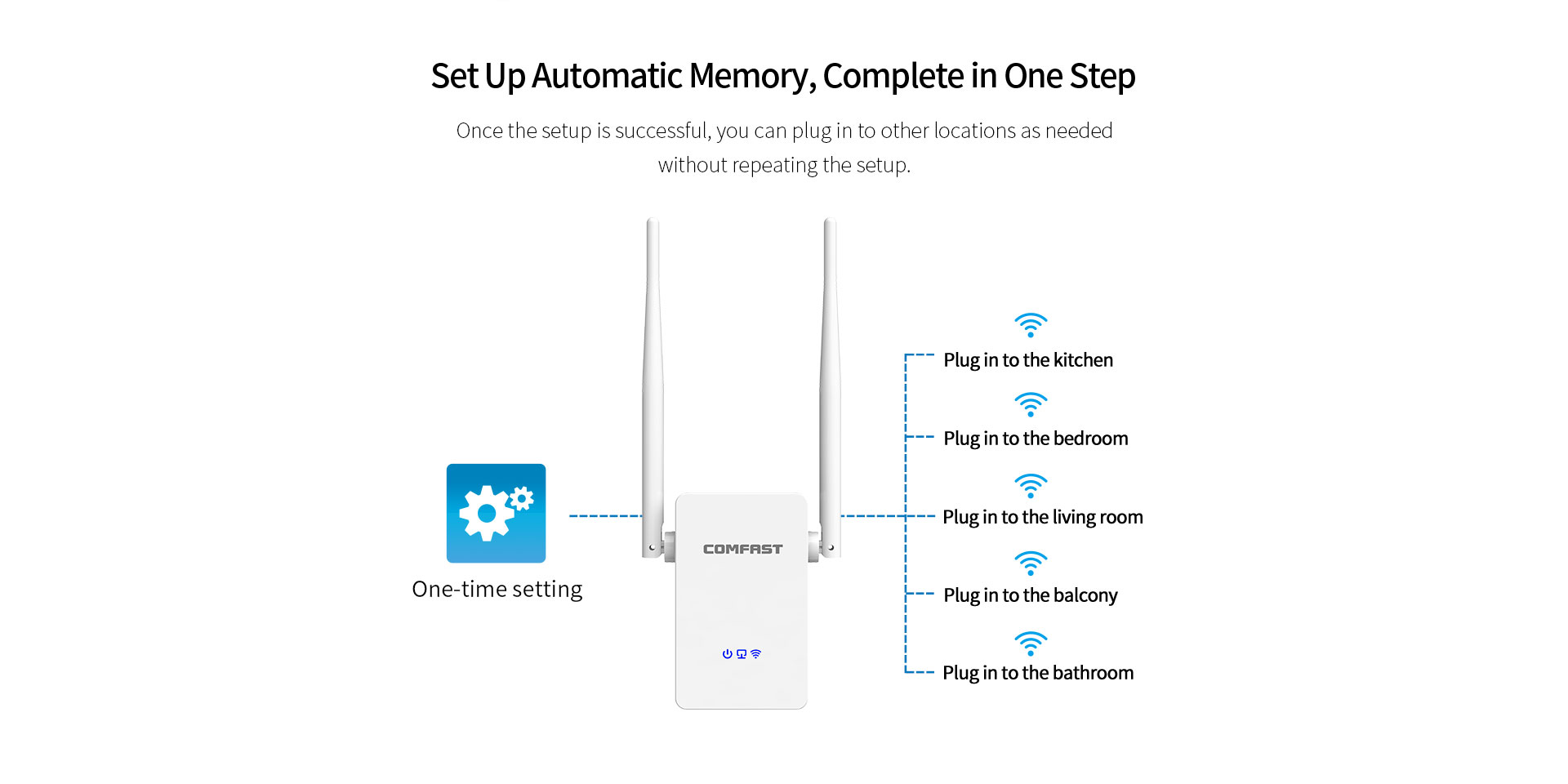 Set Up Automatic Memory, Complete in One Step

Once the setup is successful, you can plug in to other locations as needed without repeating the setup.

One-time setting

COMFAST

Plug in to the kitchen

Plug in to the bedroom

Plug in to the living room

Plug in to the balcony

Plug in to the bathroom