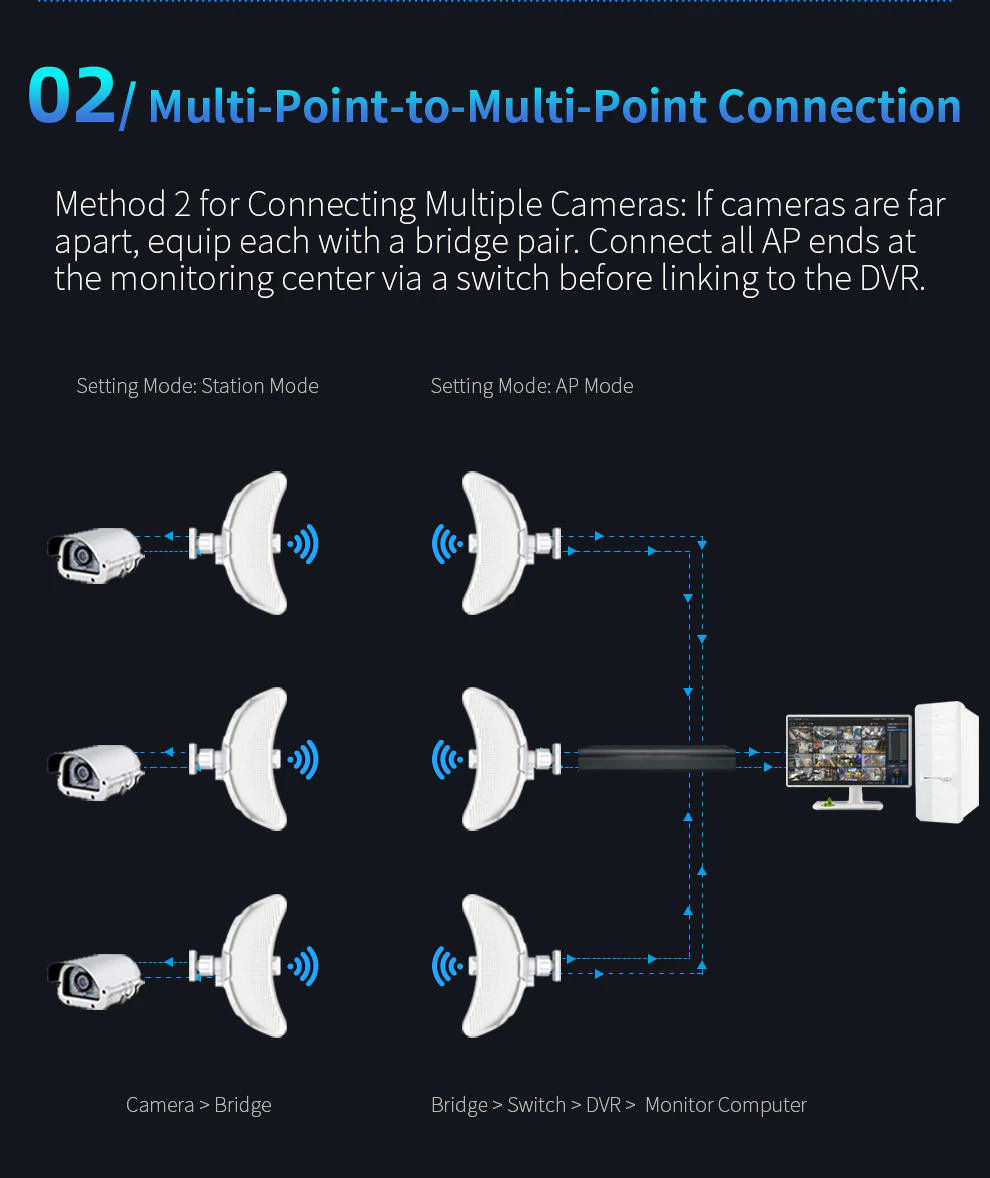 02/ Multi-Point-to-Multi-Point Connection

Method 2 for Connecting Multiple Cameras: If cameras are far apart, equip each with a bridge pair. Connect all AP ends at the monitoring center via a switch before linking to the DVR.

Setting Mode: Station Mode

Setting Mode: AP Mode

Camera > Bridge

Bridge > Switch > DVR > Monitor Computer