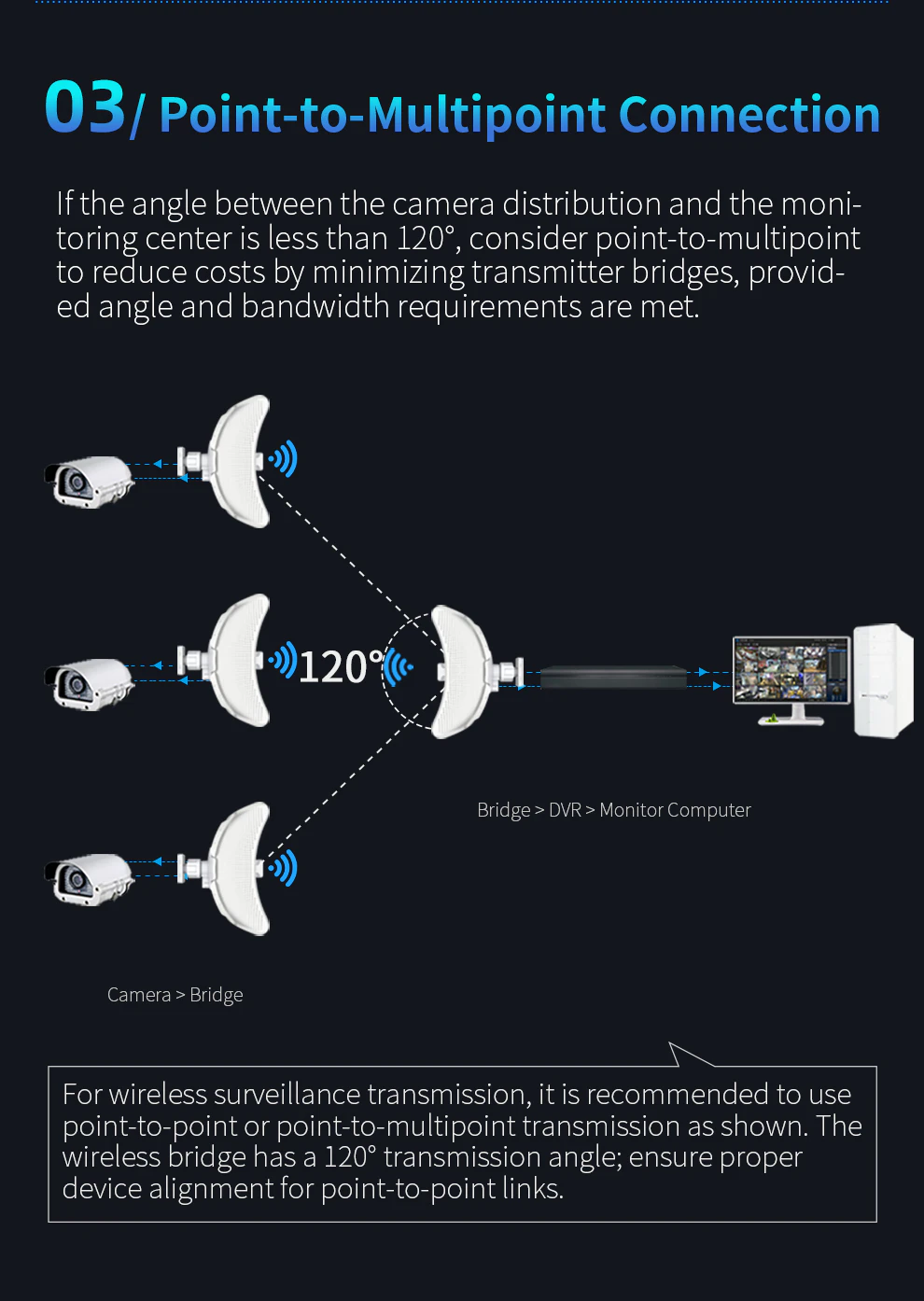 03/ Point-to-Multipoint Connection

If the angle between the camera distribution and the monitoring center is less than 120°, consider point-to-multipoint to reduce costs by minimizing transmitter bridges, provided angle and bandwidth requirements are met.

120°

Bridge > DVR > Monitor Computer

Camera > Bridge

For wireless surveillance transmission, it is recommended to use point-to-point or point-to-multipoint transmission as shown. The wireless bridge has a 120° transmission angle; ensure proper device alignment for point-to-point links.