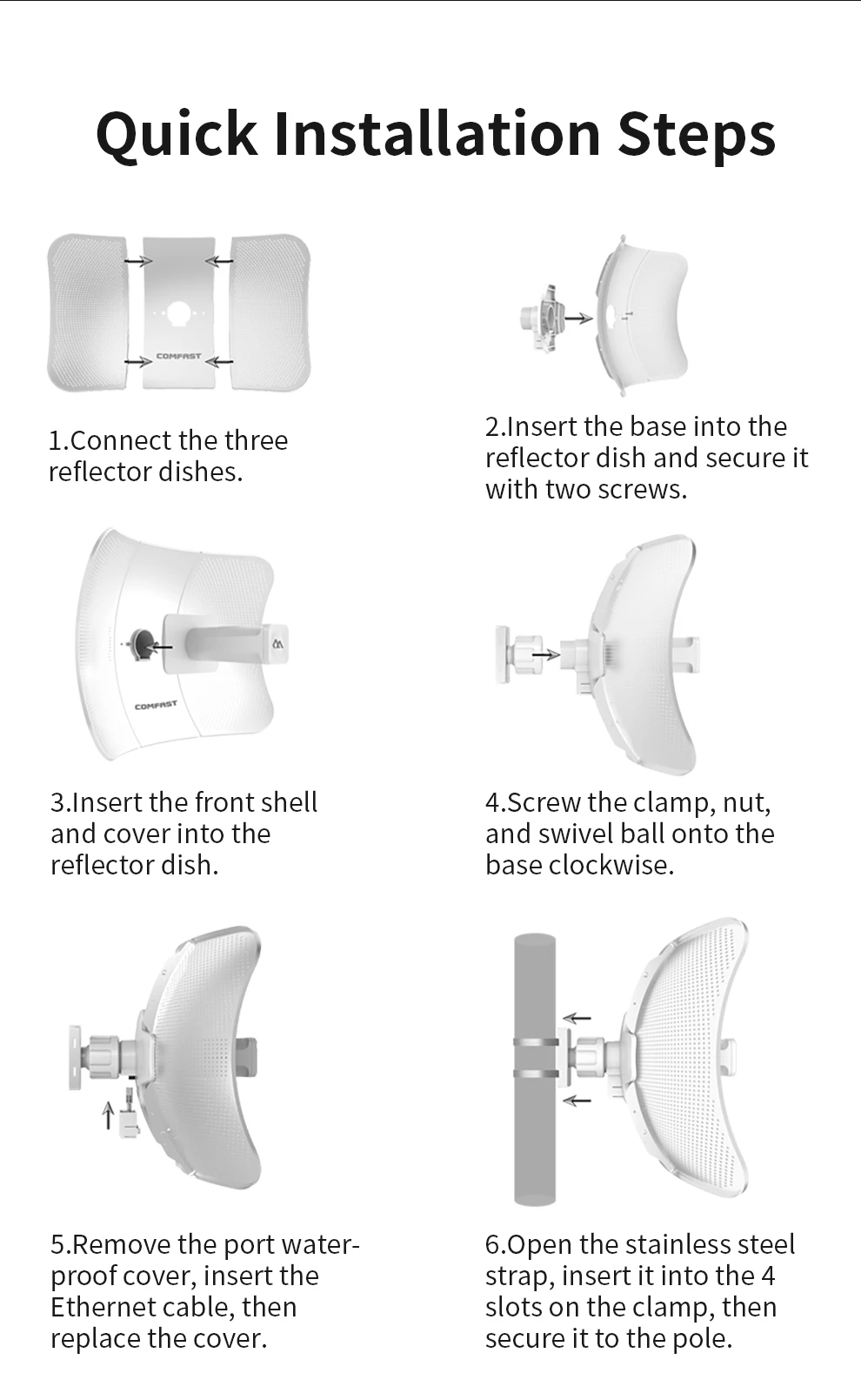 Quick Installation Steps

COMFAST

1.Connect the three reflector dishes.

2.Insert the base into the reflector dish and secure it with two screws.

COMFAST

3.Insert the front shell and cover into the reflector dish.

4.Screw the clamp, nut, and swivel ball onto the base clockwise.

5.Remove the port waterproof cover, insert the Ethernet cable, then replace the cover.

6.Open the stainless steel strap, insert it into the 4 slots on the clamp, then secure it to the pole.