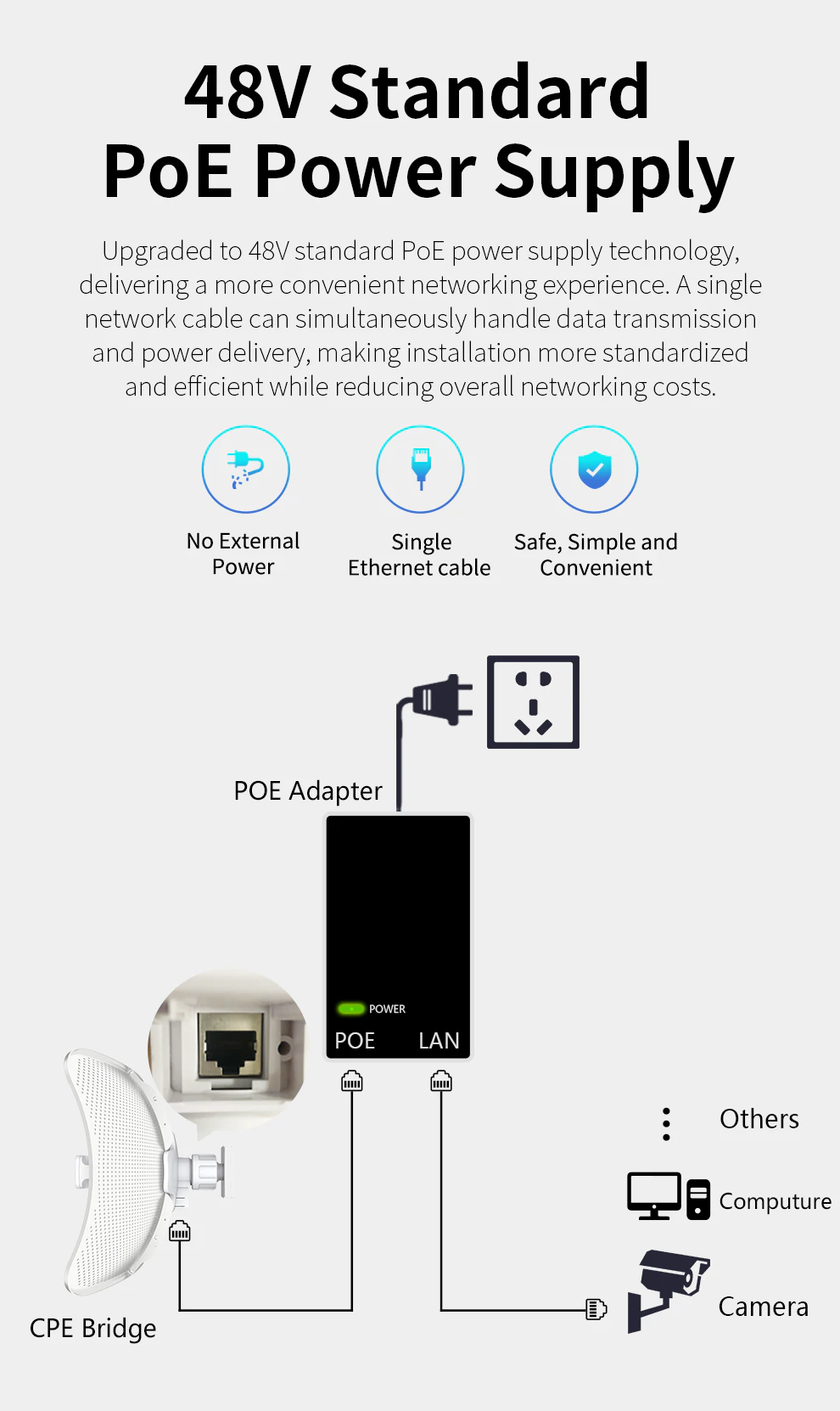 48V Standard
PoE Power Supply

Upgraded to 48V standard PoE power supply technology, delivering a more convenient networking experience. A single network cable can simultaneously handle data transmission and power delivery, making installation more standardized and efficient while reducing overall networking costs.

No External Power

Single Ethernet cable

Safe, Simple and Convenient

POE Adapter

POWER

POE LAN

Others

Computure

Camera

CPE Bridge